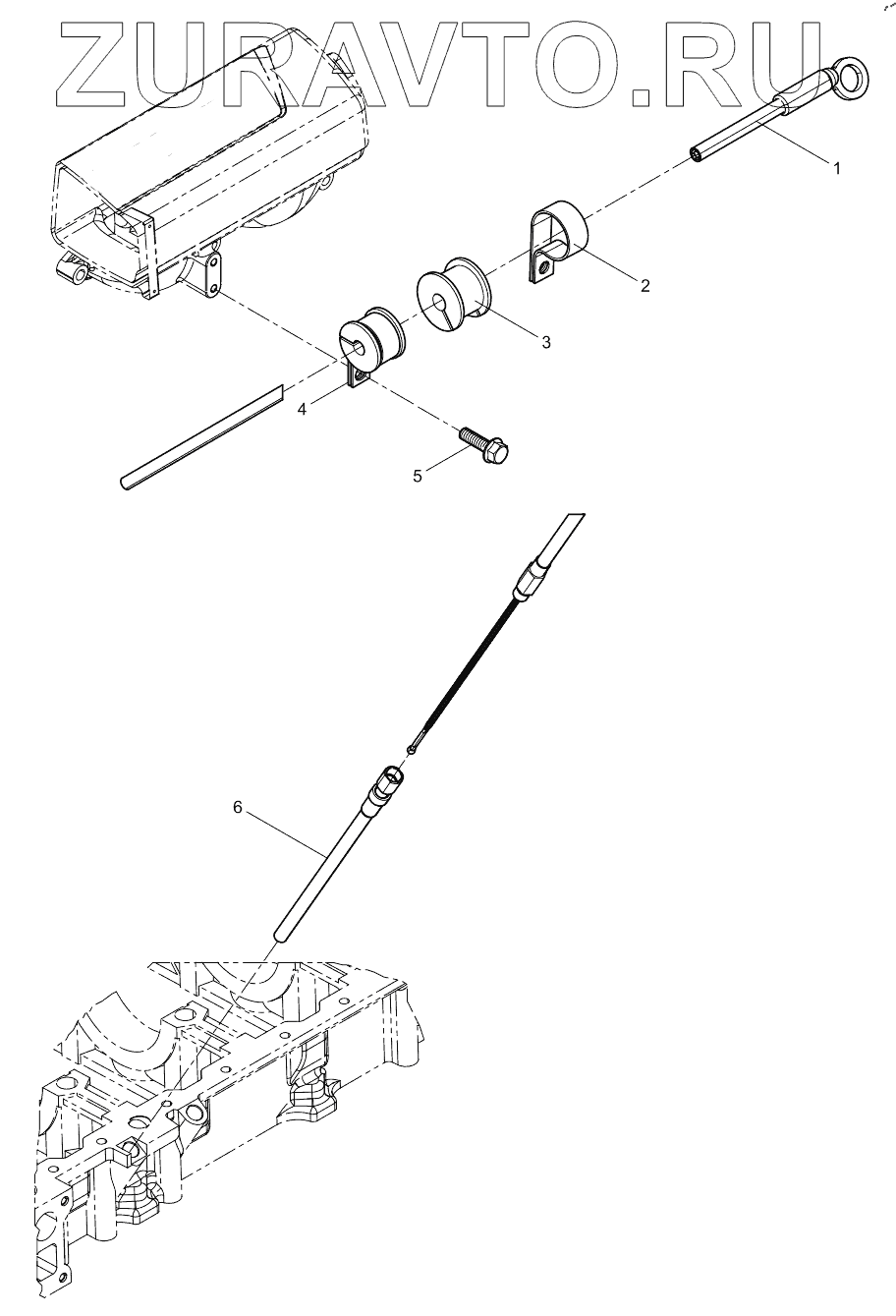 ZURAVTO.RU

1

2

3

4

5

6