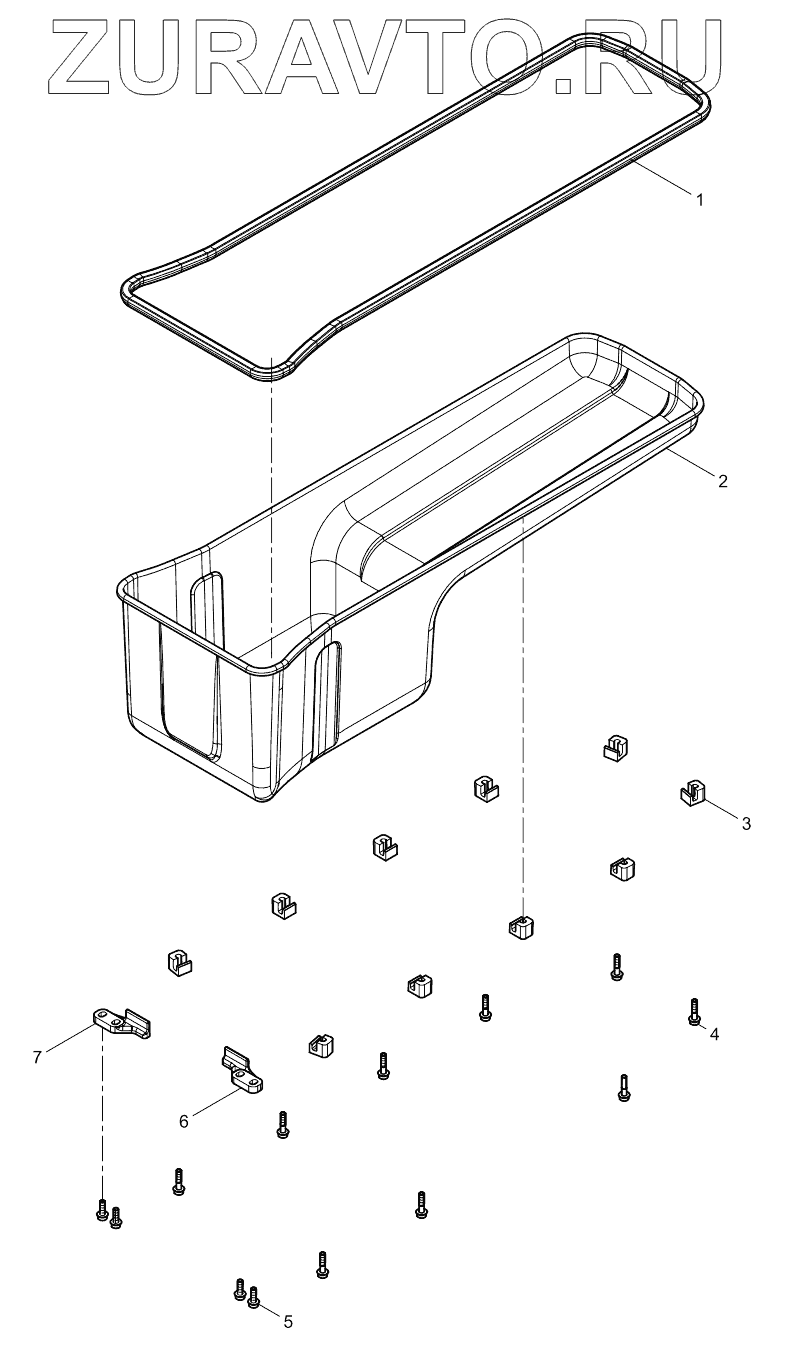 ZURAVTO.RU

1
2
3
4
7
6
5