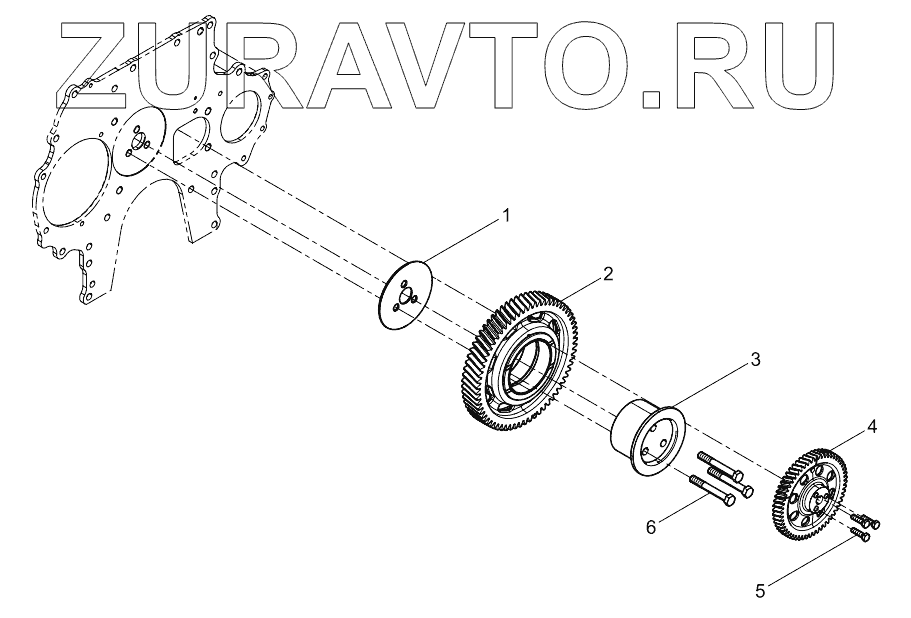 ZURAVTO.RU

1
2
3
4
6
5