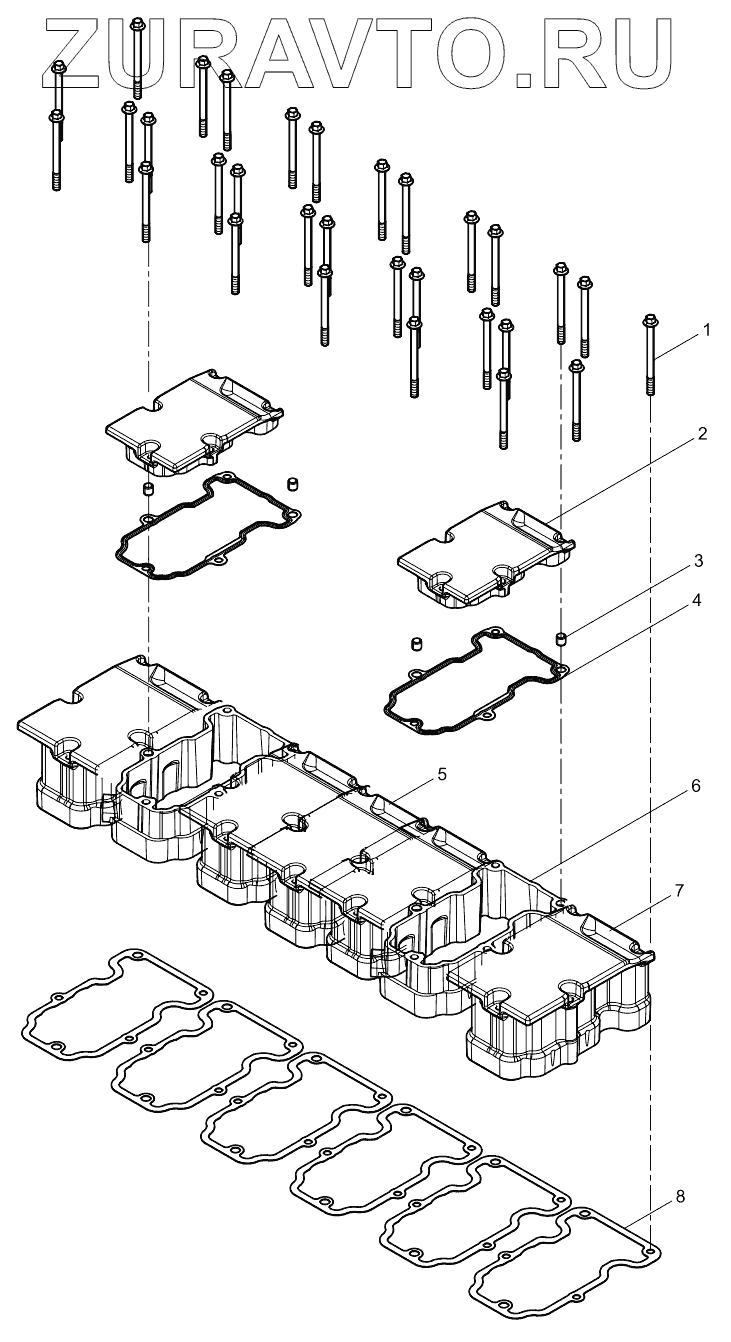 ZURAVTO.RU

1
2
3
4
5
6
7
8