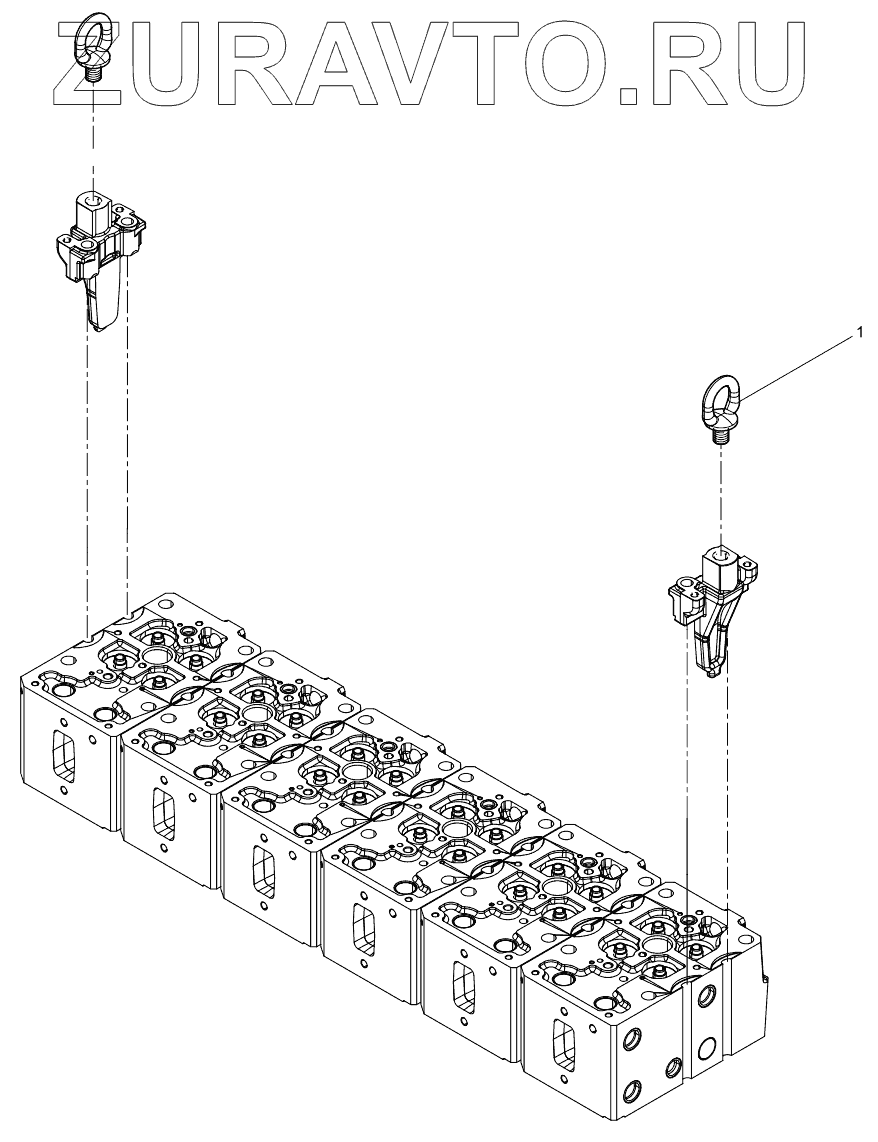 ZURAVTO.RU

1