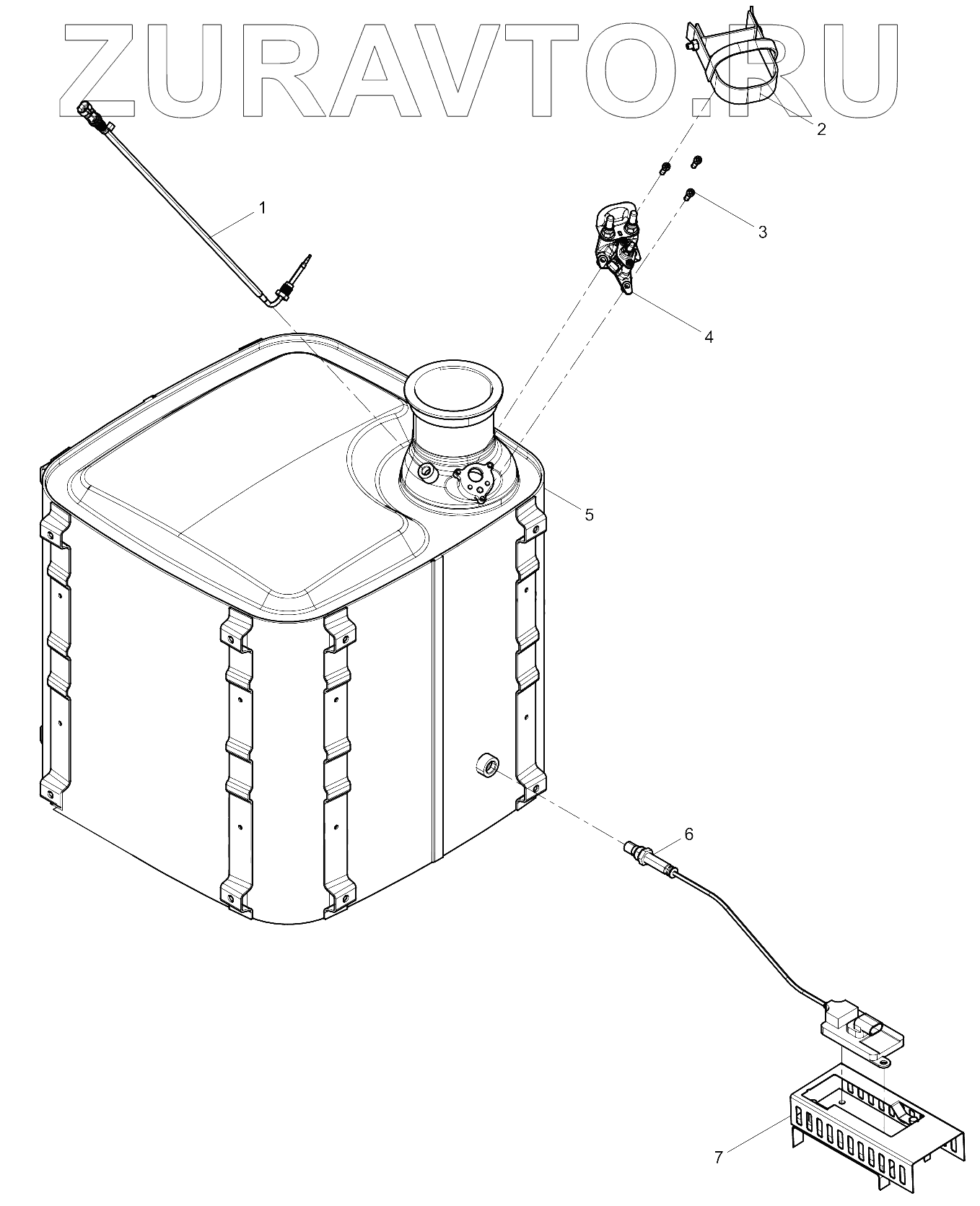 ZURAVTO.RU

2

1

3

4

5

6

7