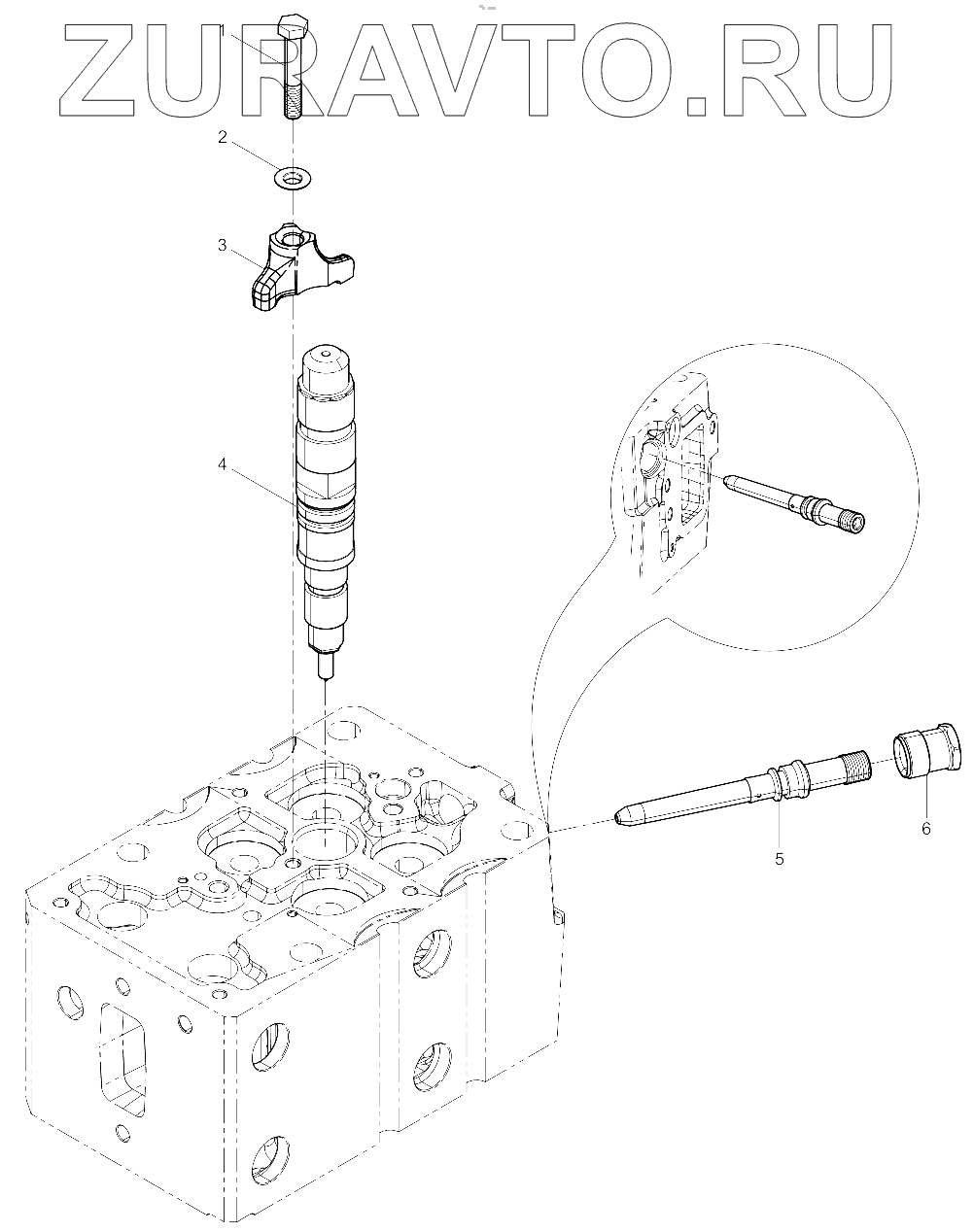 ZURAVTO.RU
1
2
3
4
5
6