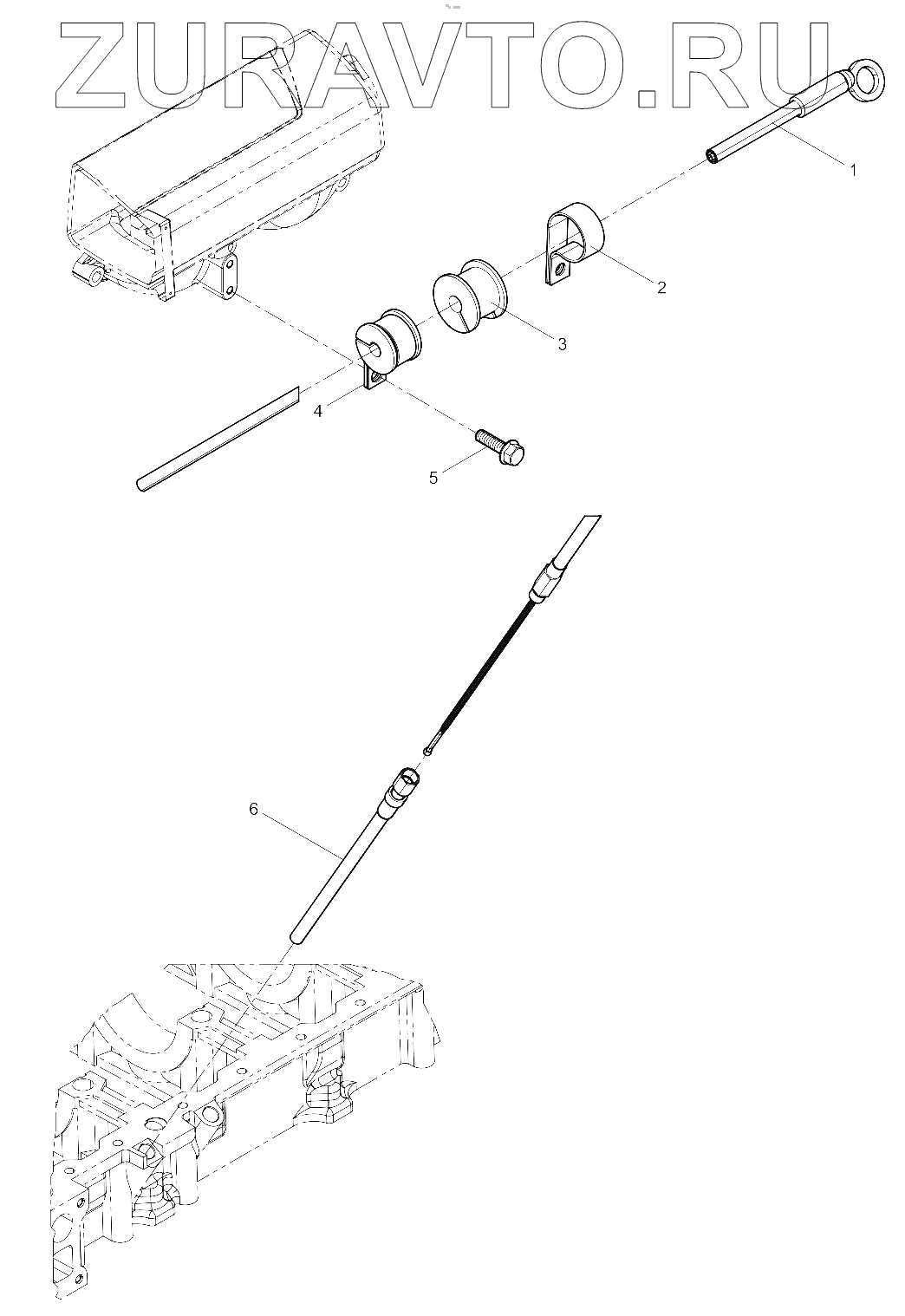 ZURAVTO.RU

1

2

3

4

5

6