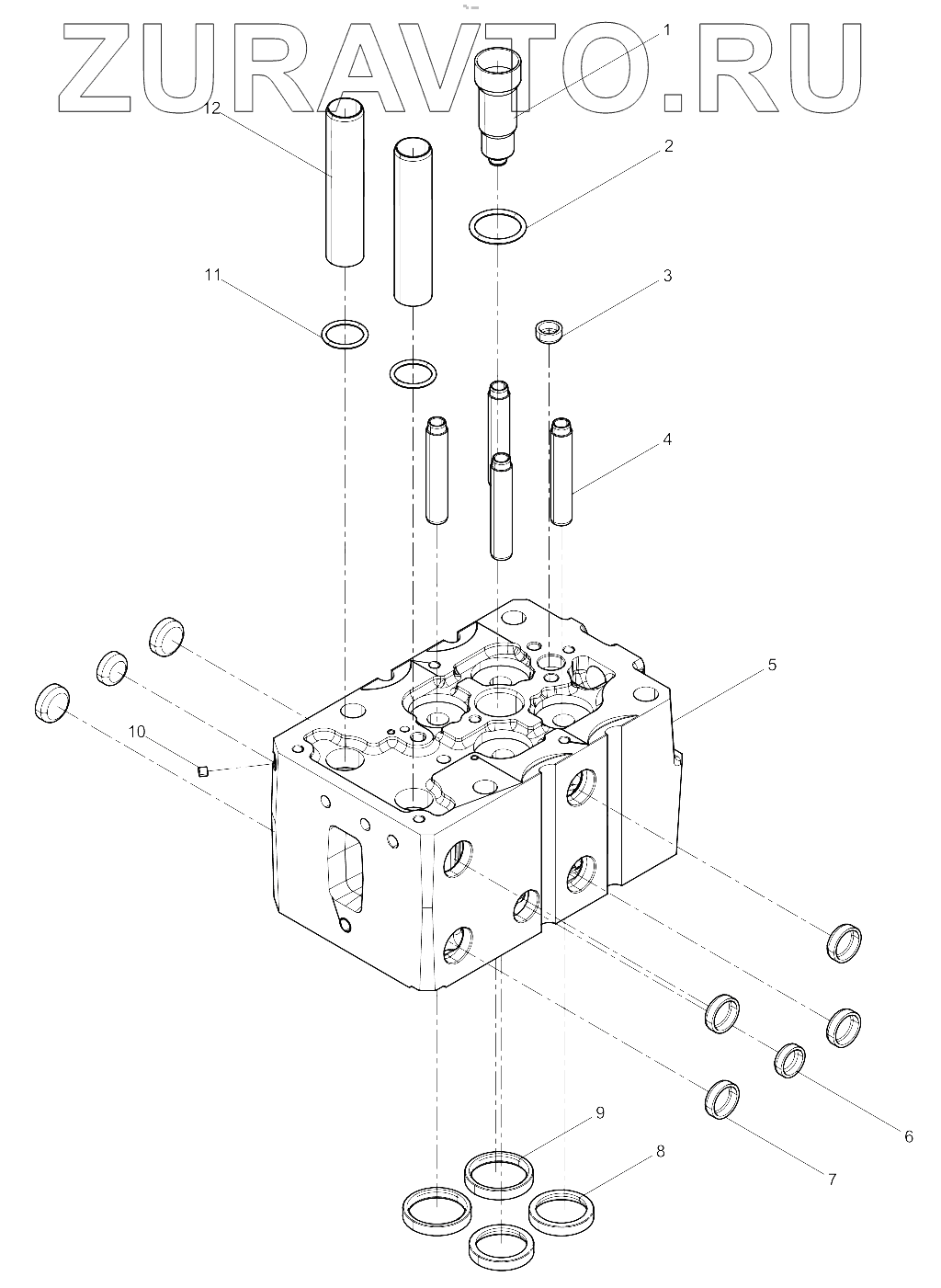 ZURAVTO.RU

1
12
2
11
3
4
5
10
6
7
9
8