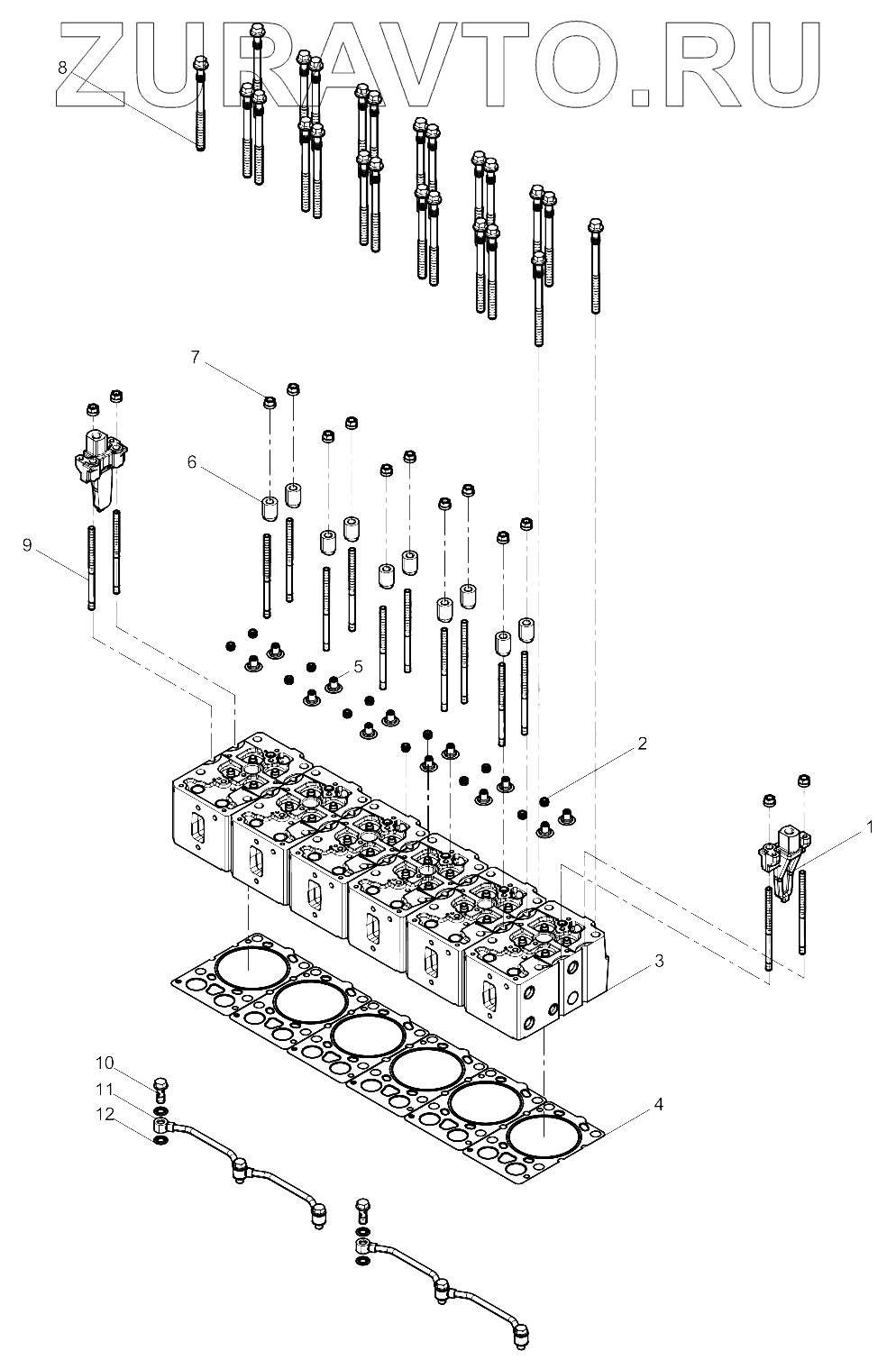 ZURAVTO.RU

8

7

6

9

5

2

1

3

4

10

11

12