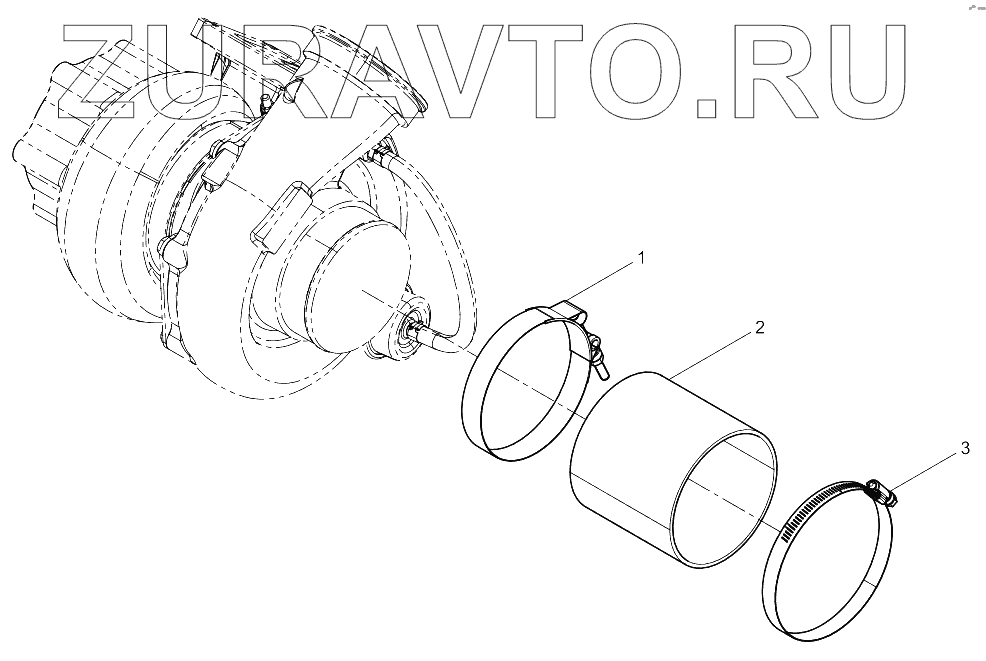 ZURAVTO.RU

1
2
3