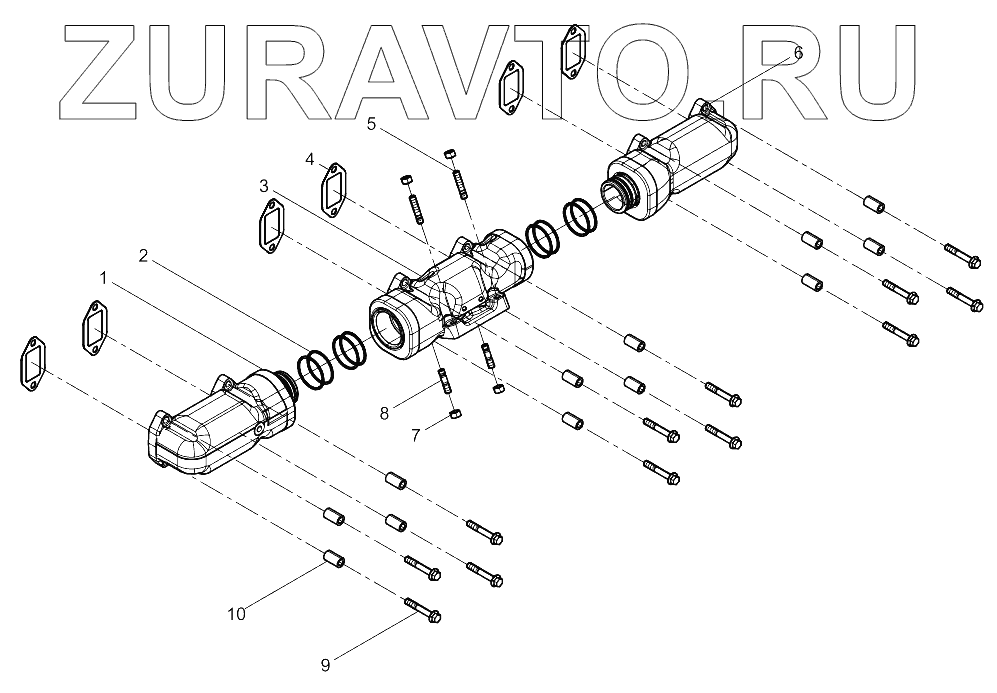 ZURAVTO.RU

6
5
4
3
2
1
8
7
10
9