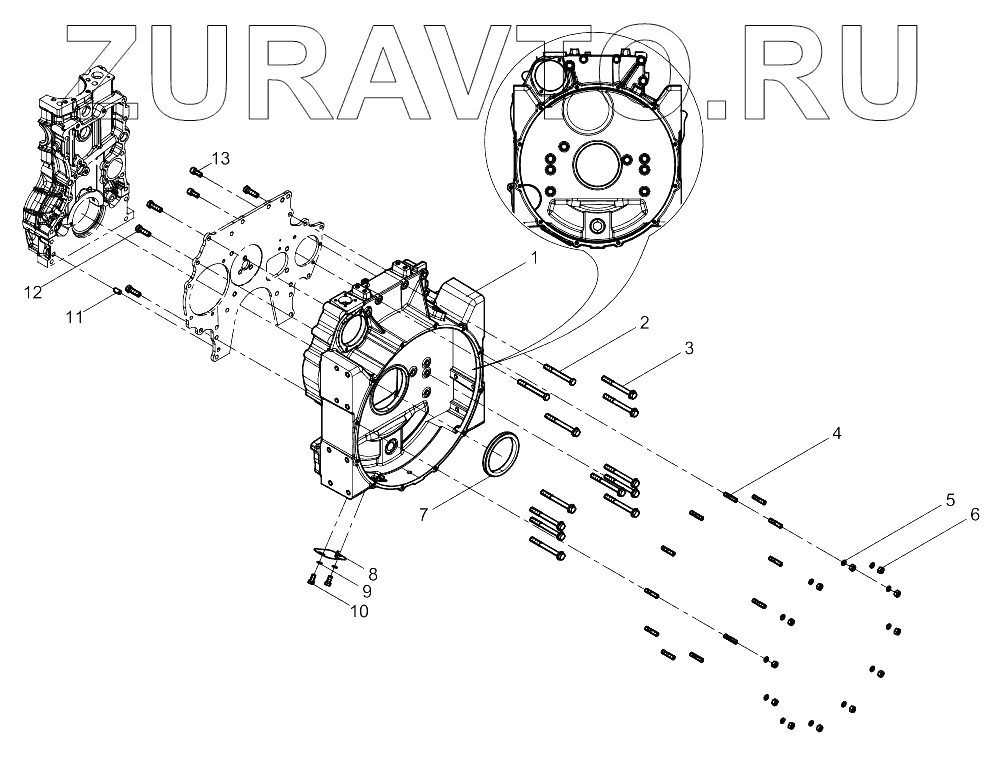 ZURAVTO.RU

13

12

11

1

2

3

4

5

6

7

8

9

10