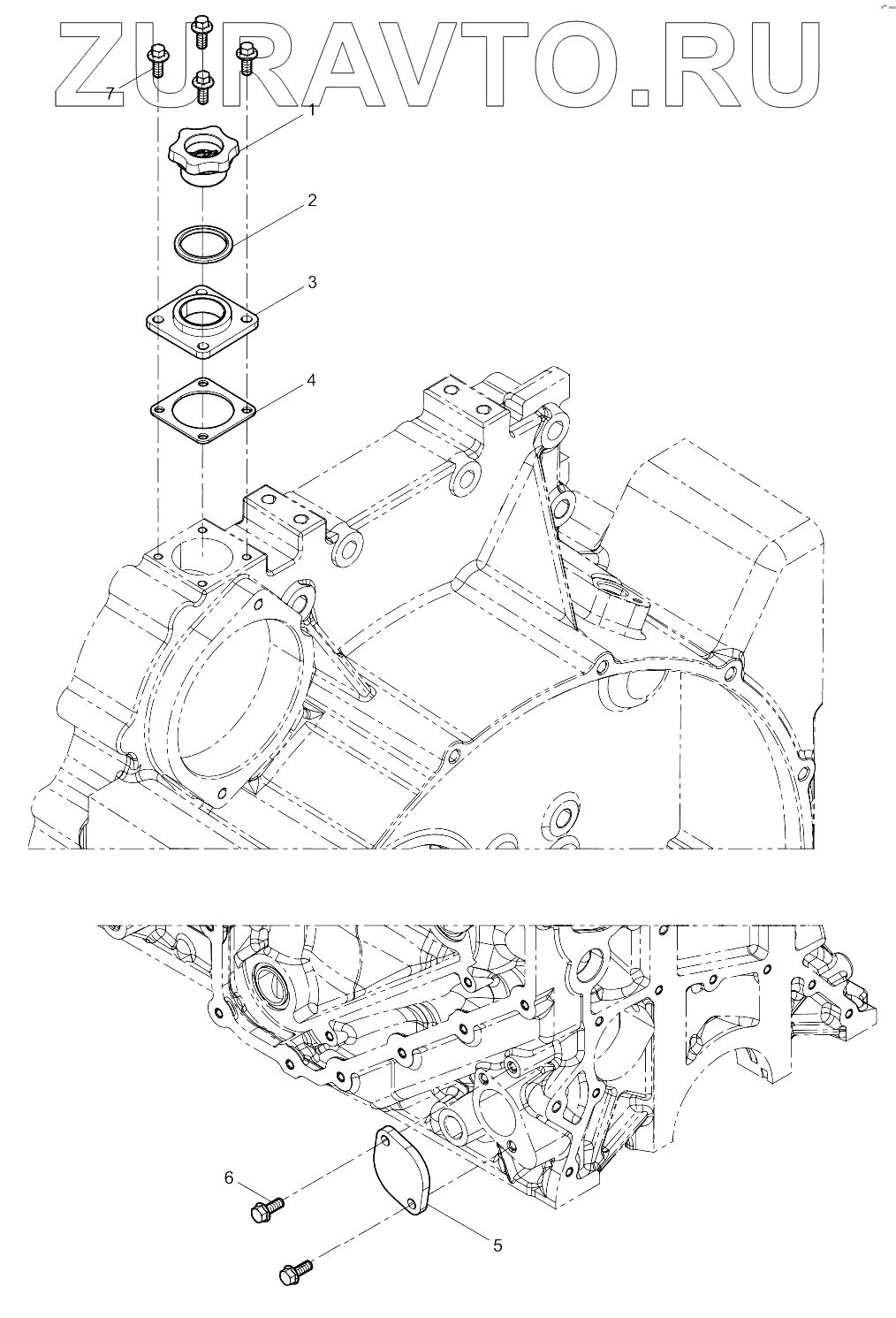 ZURAVTO.RU

7
1
2
3
4
6
5