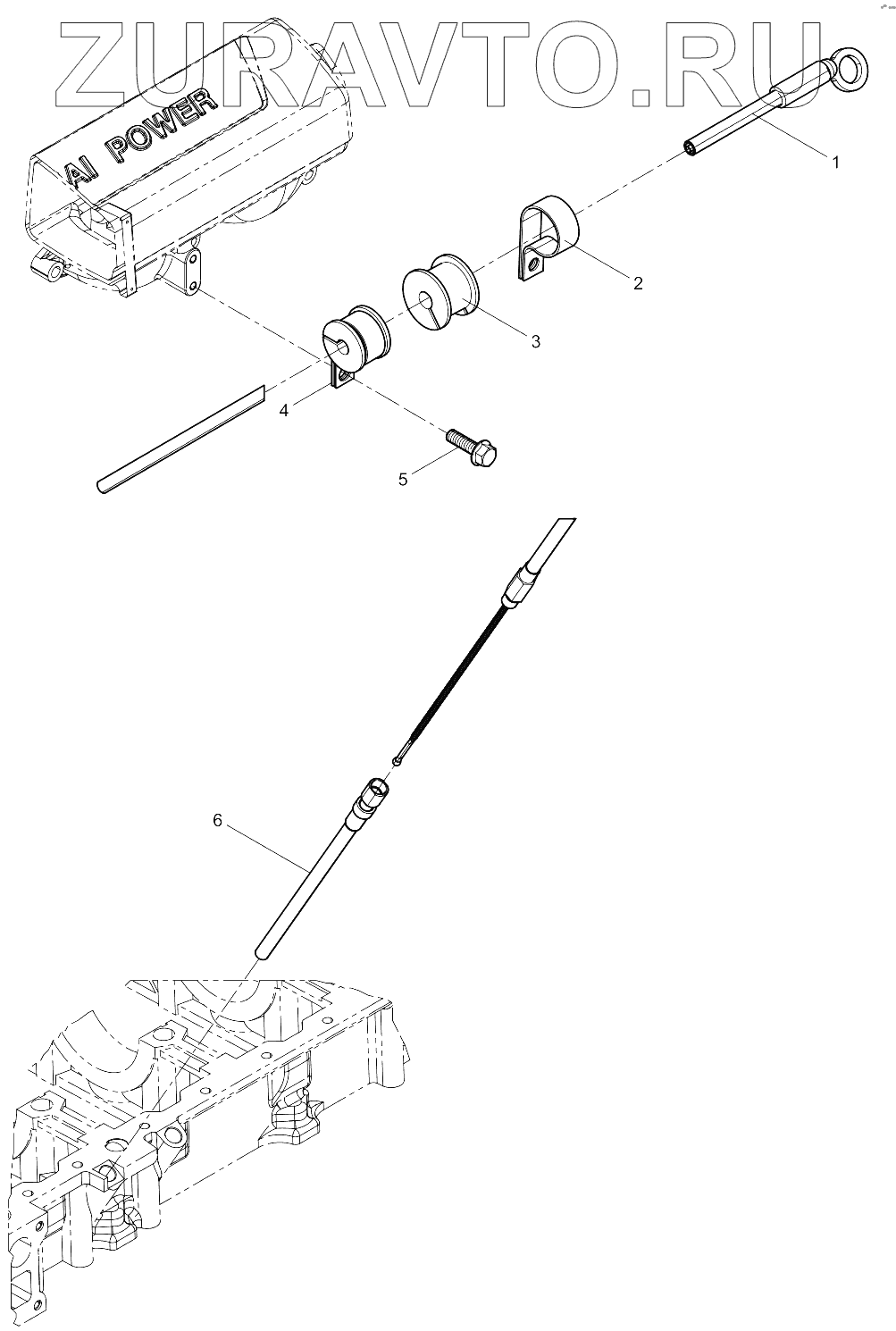 ZURAVTO.RU

AI POWER

1

2

3

4

5

6