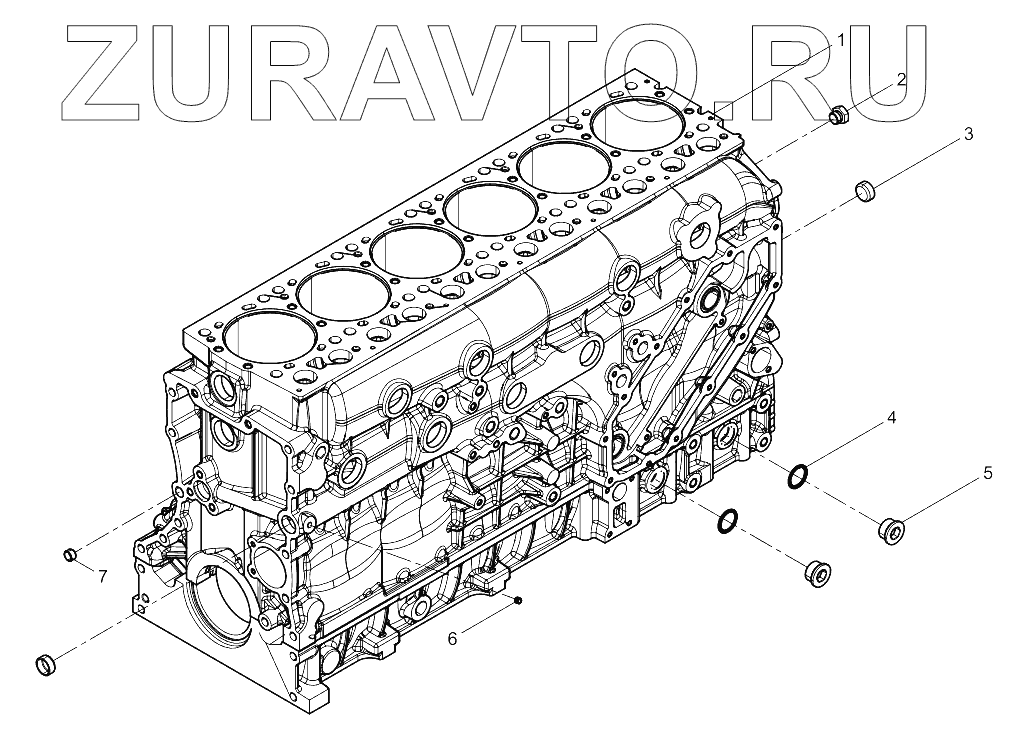 ZURAVTO.RU
1
2
3
4
5
6
7