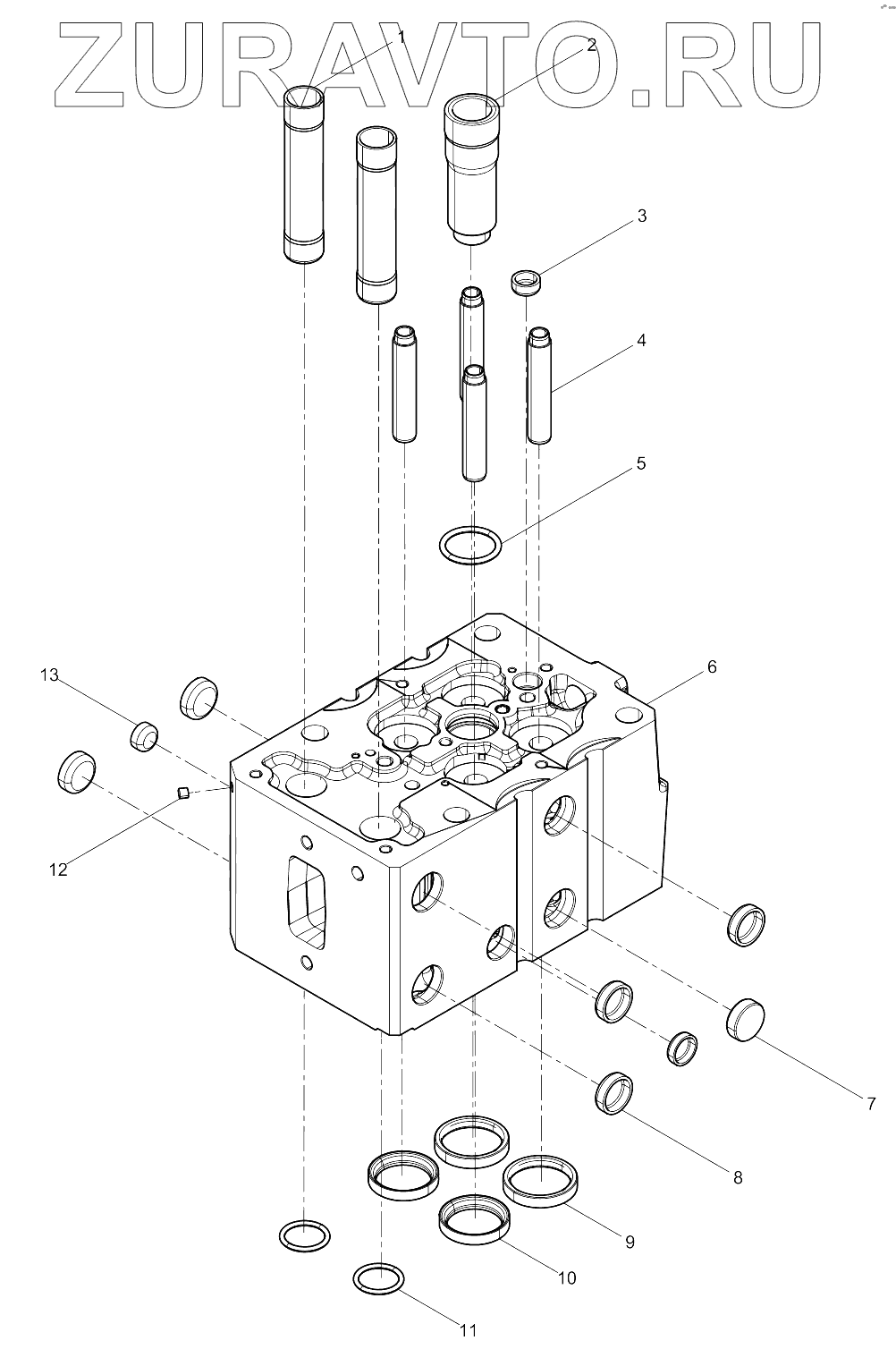 ZURAVTO.RU

1
2
3
4
5
6
13
12
7
8
9
10
11