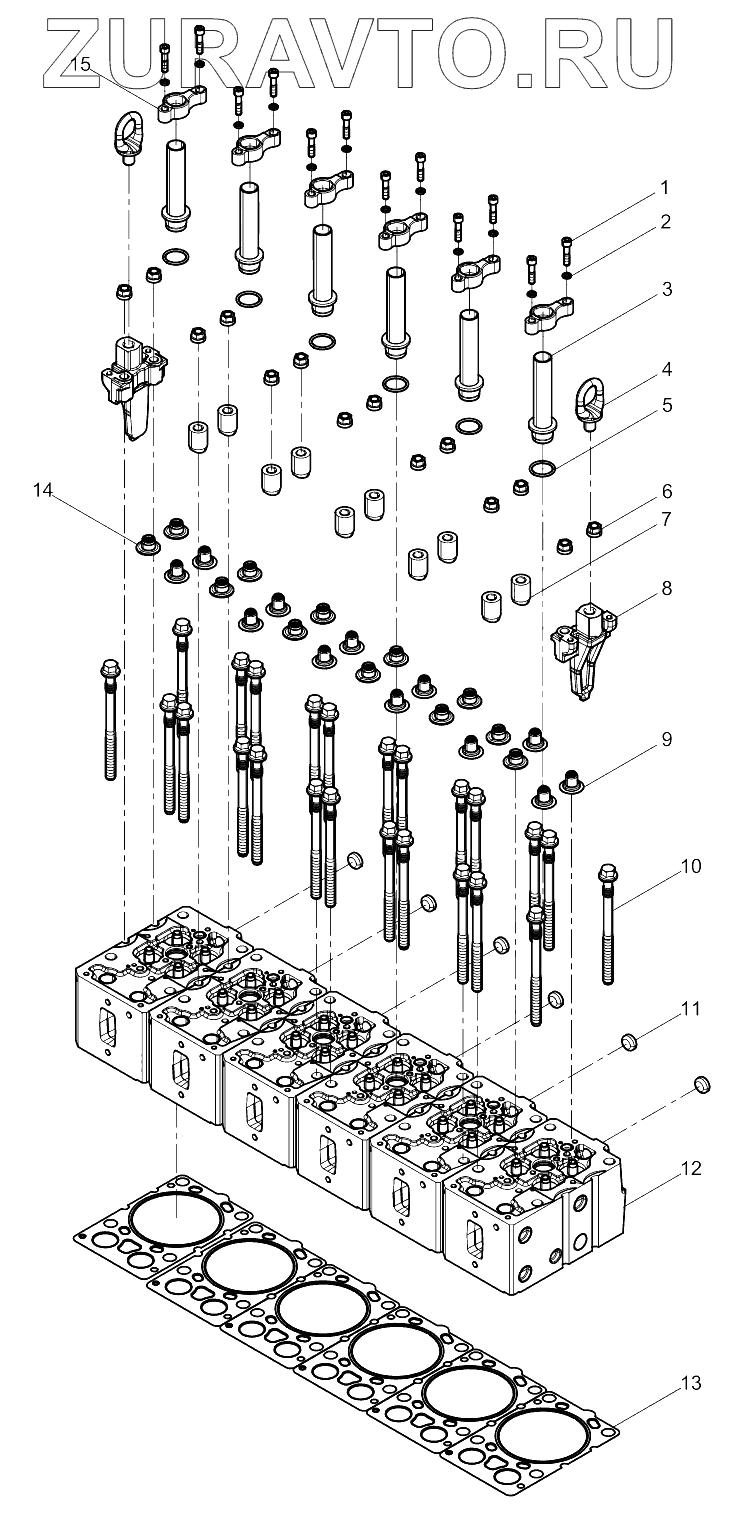 ZURAVTO.RU

15
1
2
3
4
5
14
6
7
8
9
10
11
12
13