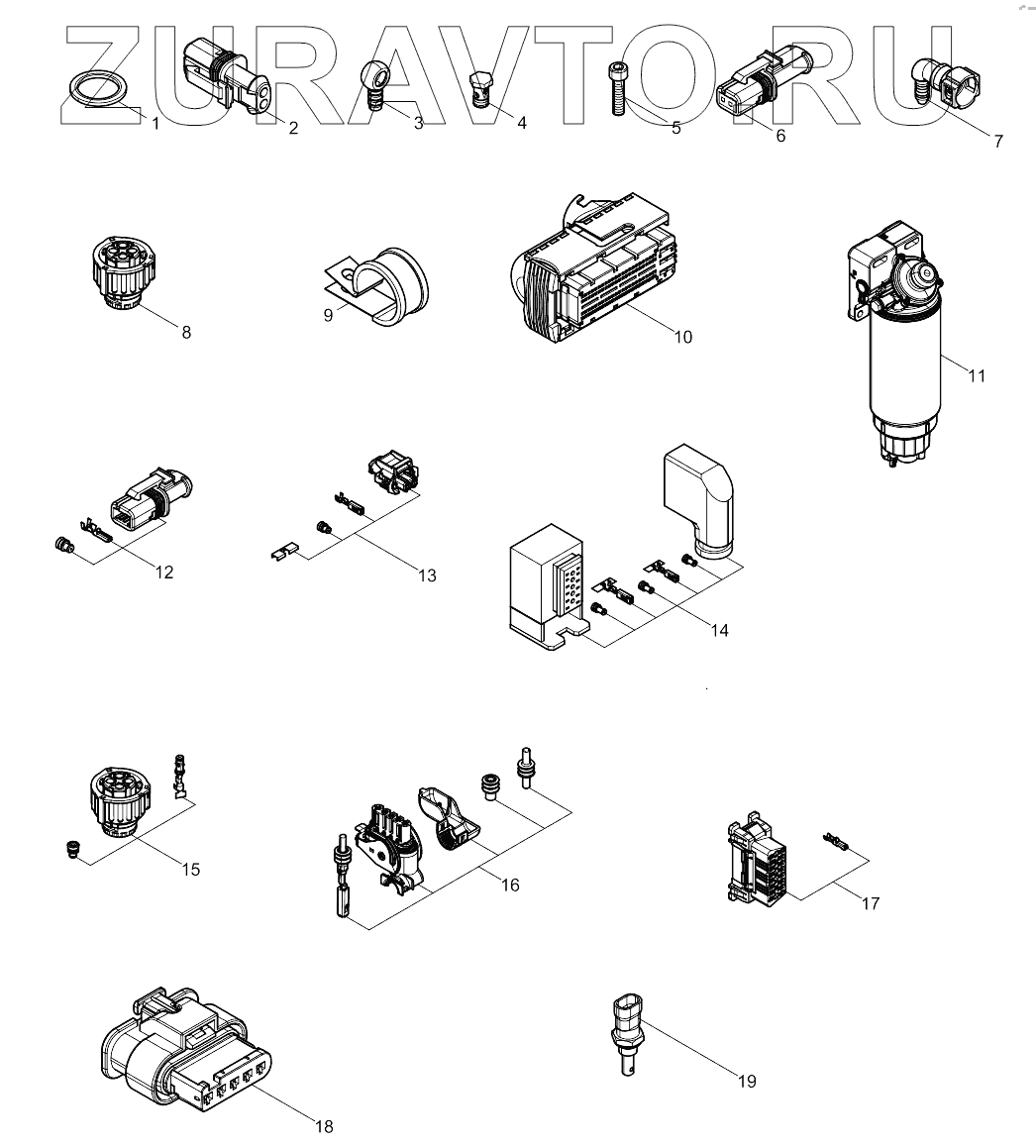 ZURAVTO.RU

1
2
3
4
5
6
7
8
9
10
11
12
13
14
15
16
17
18
19