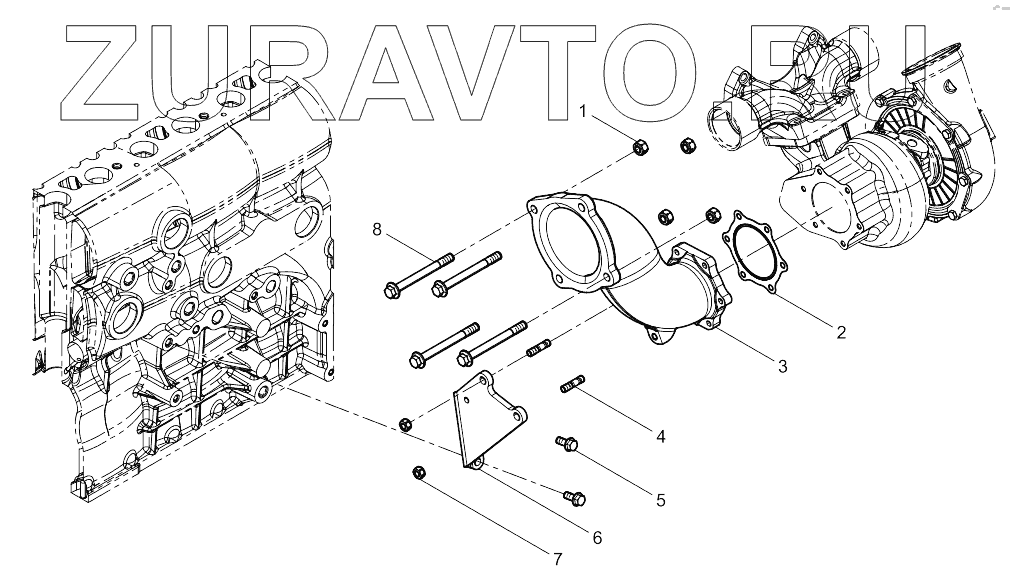 ZURAVTO.RU

1
8
2
3
4
5
6
7