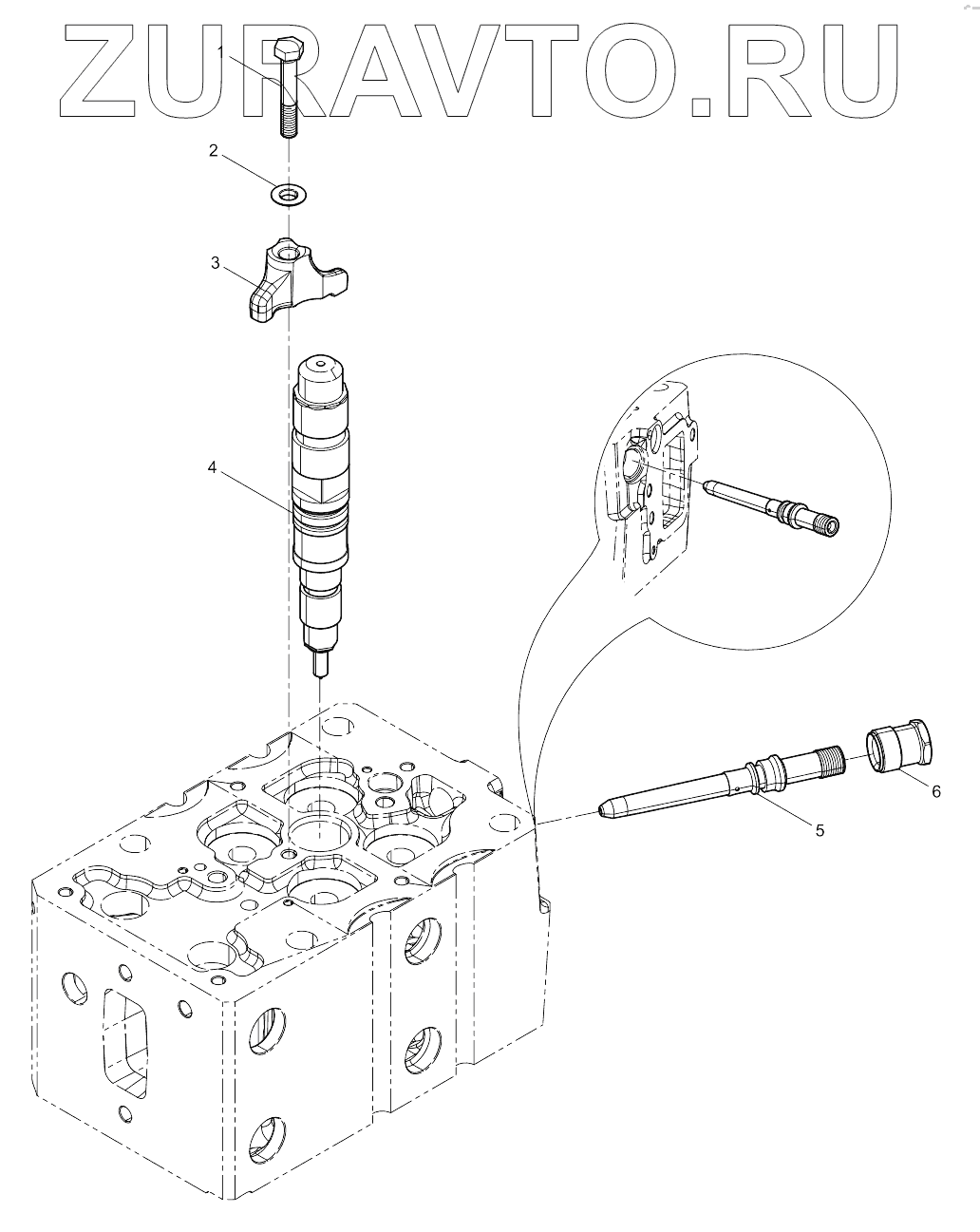 ZURAVTO.RU

1
2
3
4
5
6