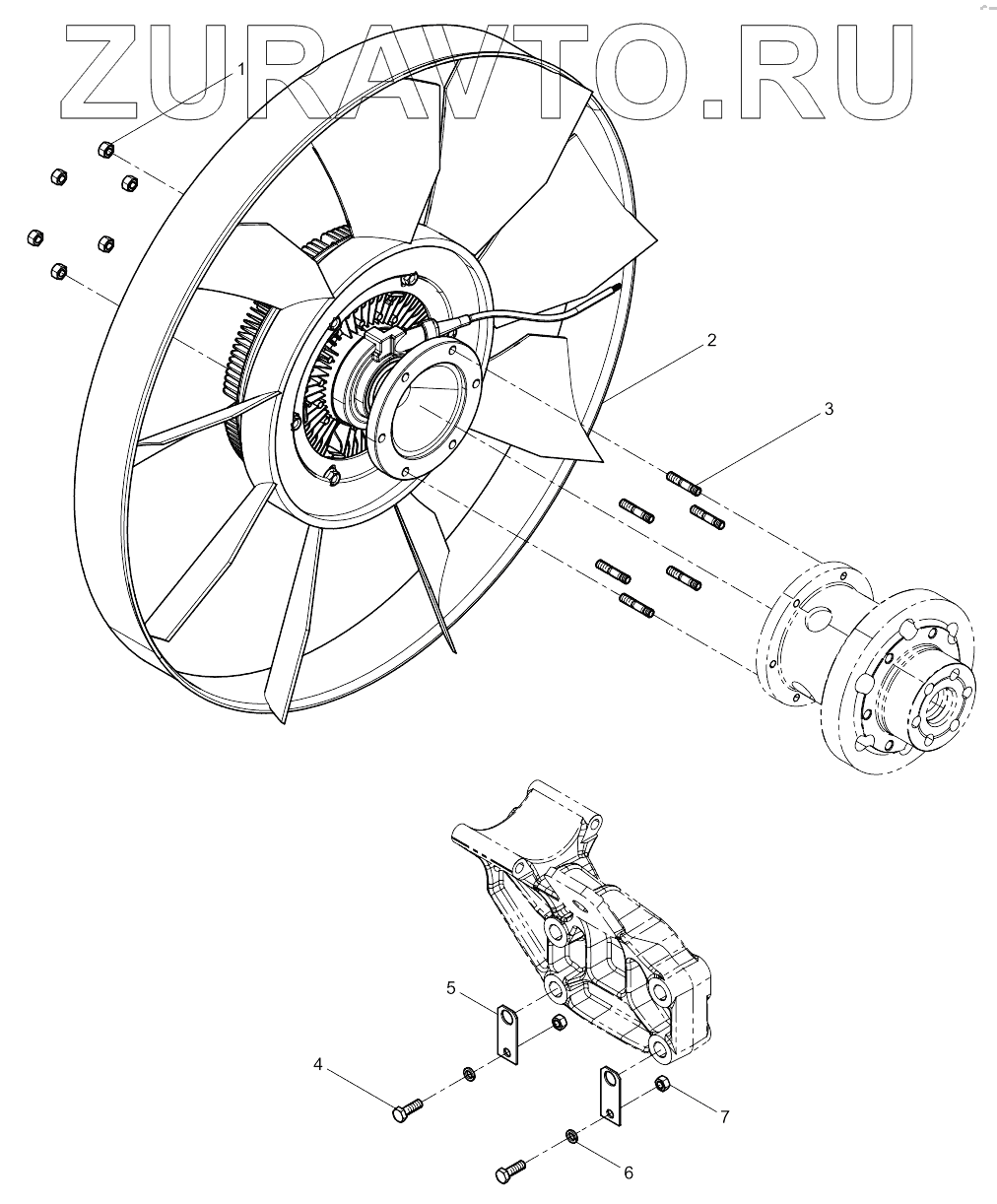 ZURAVTO.RU

1

2

3

5

4

7

6