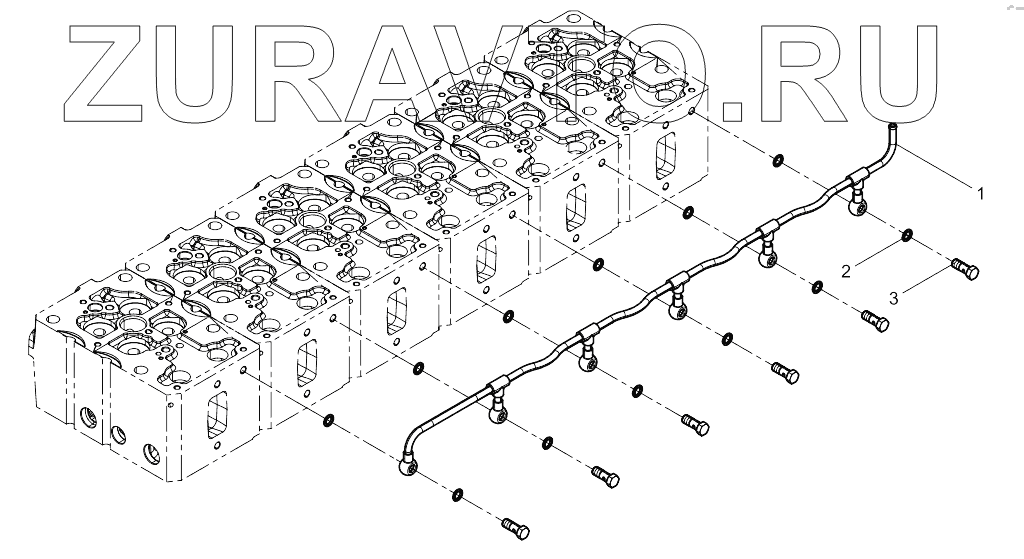 ZURAVTO.RU

1

2

3