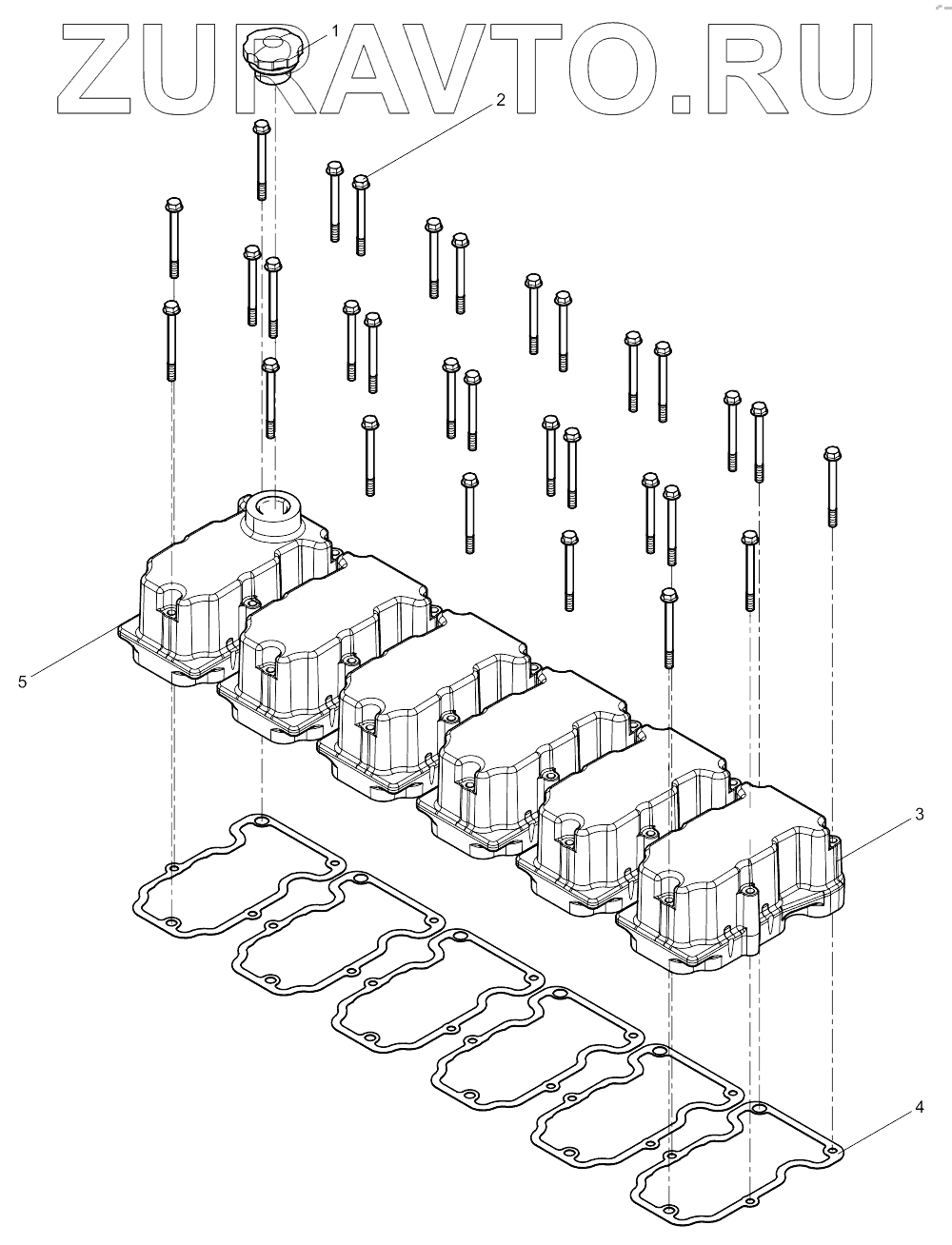 ZURAVTO.RU

1

2

5

3

4