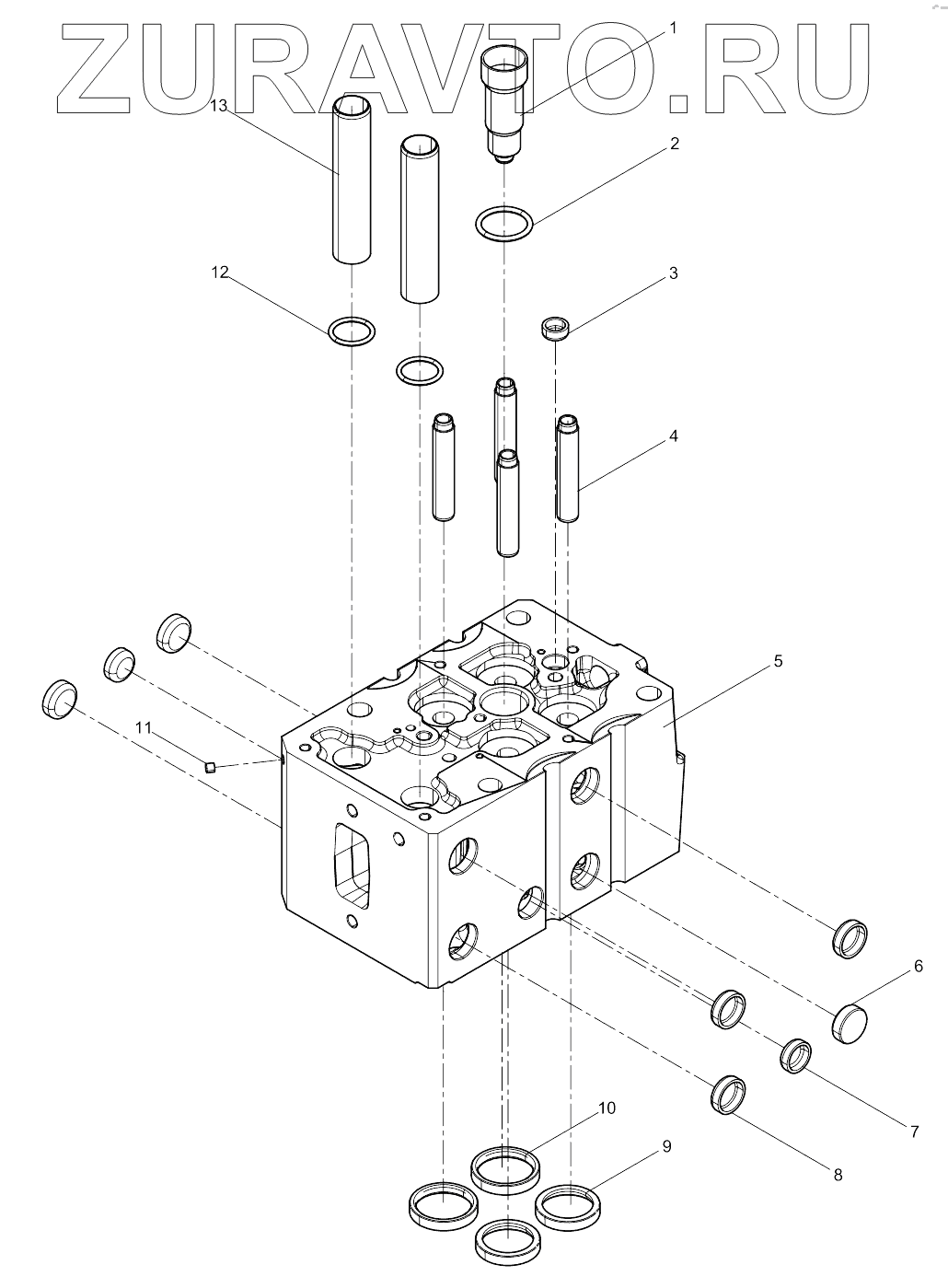 ZURAVTO.RU

1
13
2
12
3
4
5
11
6
7
8
10
9