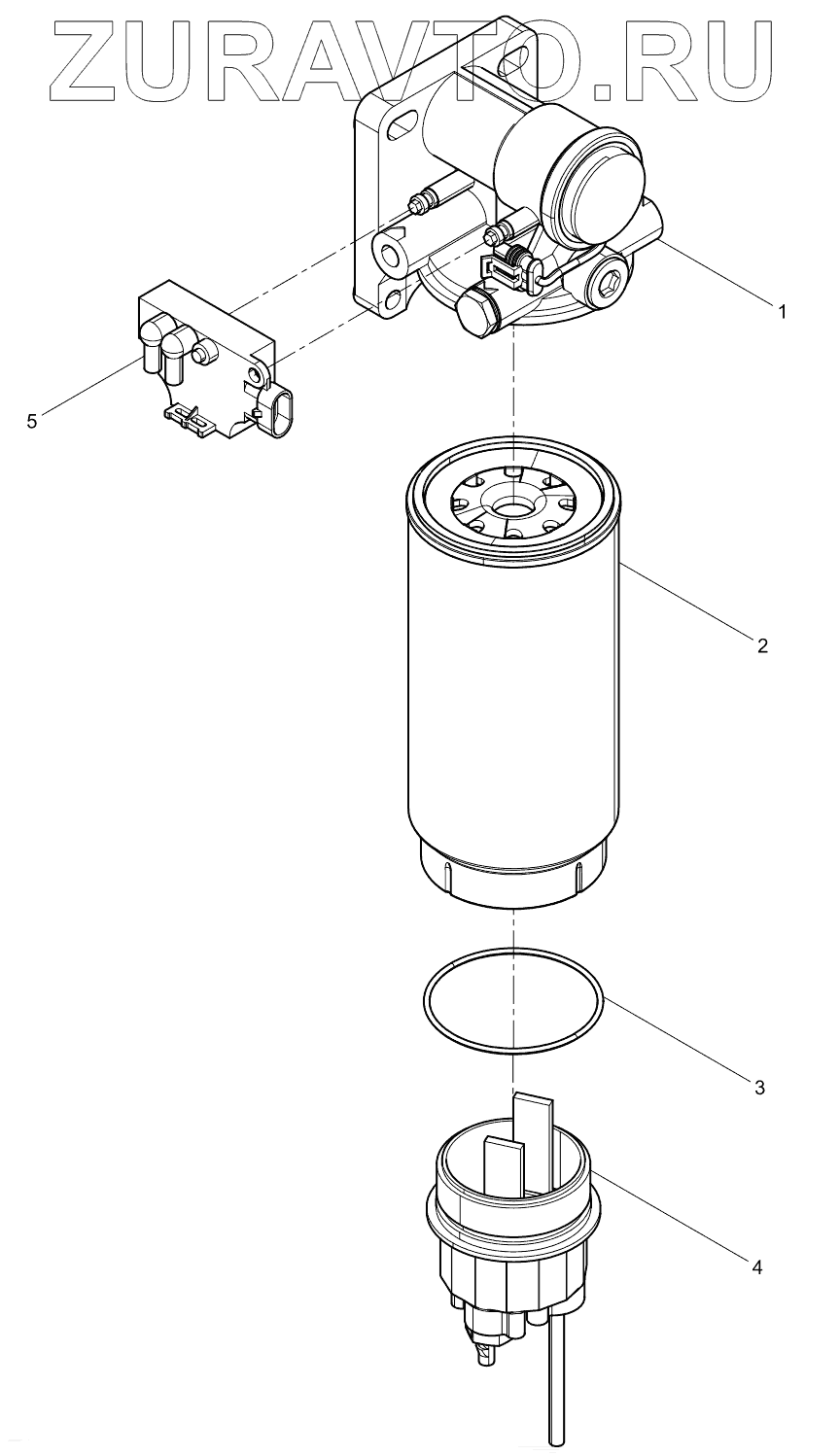 ZURAVTO.RU

1

5

2

3

4