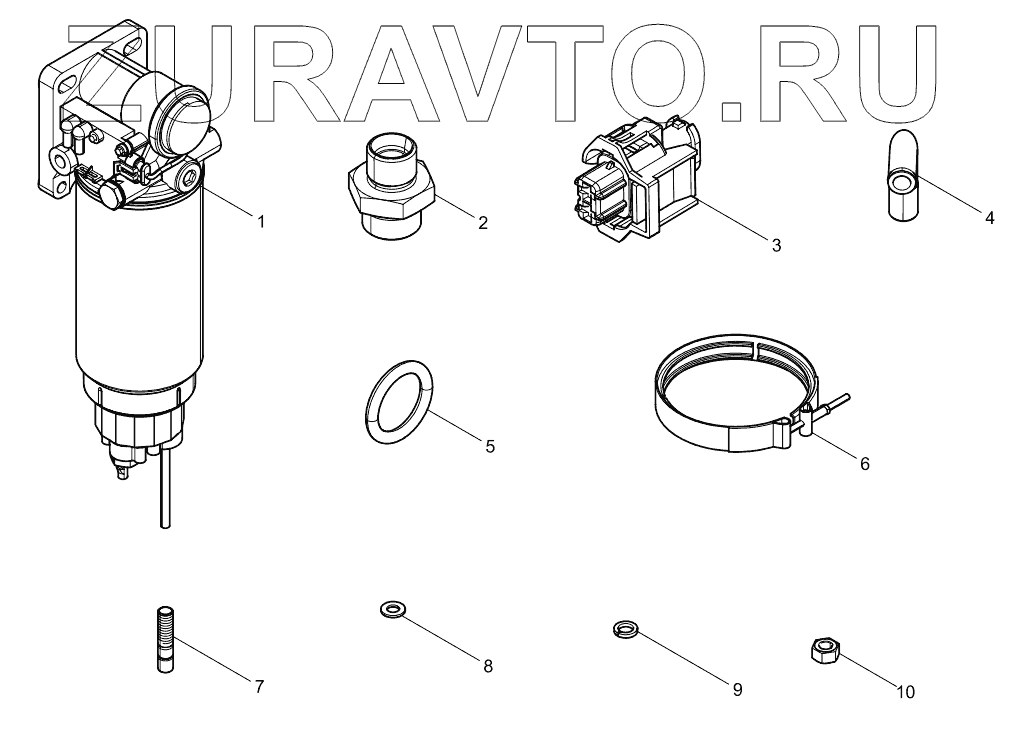 ZURAVTO.RU

1

2

3

4

5

6

7

8

9

10