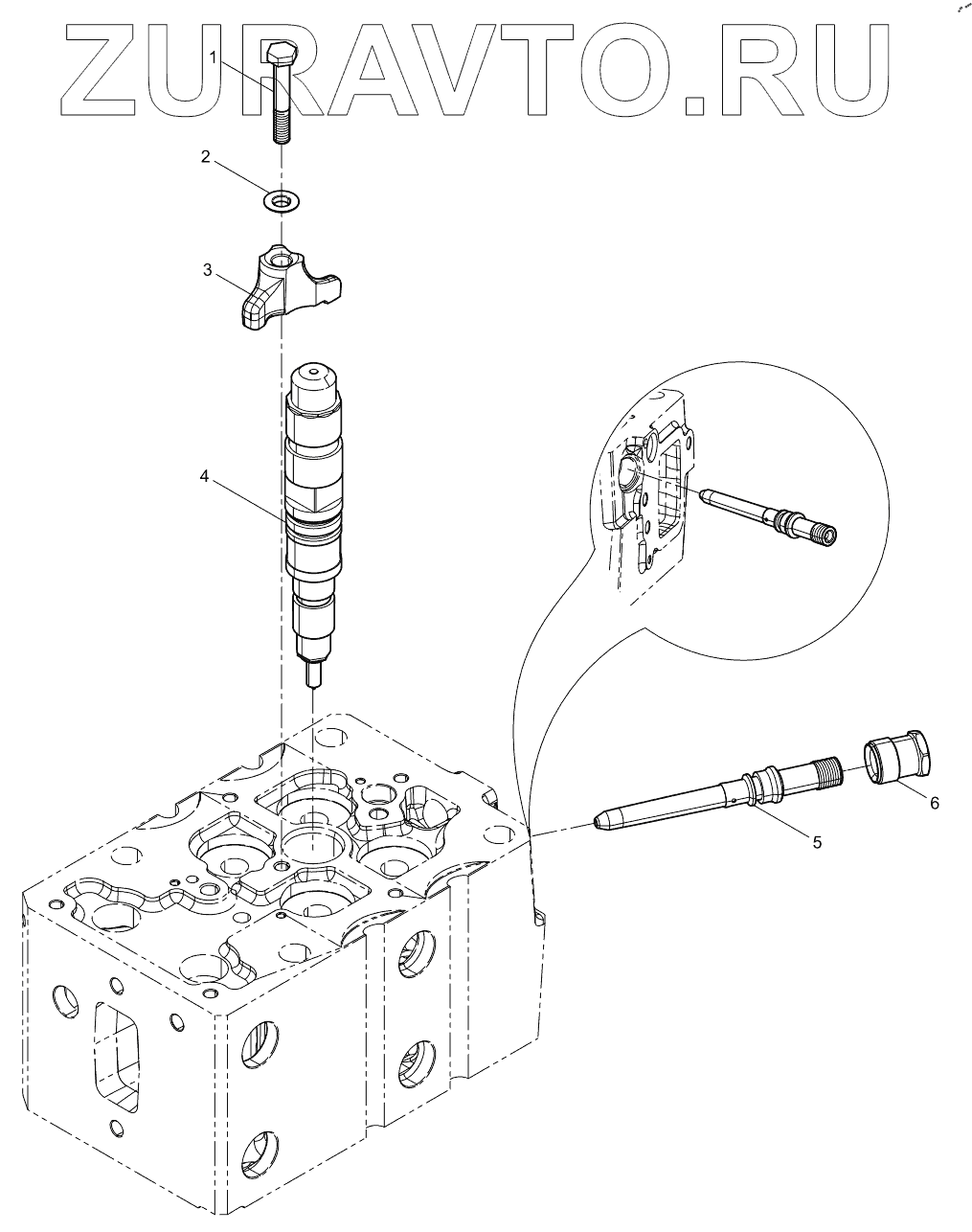 ZURAVTO.RU

1
2
3
4
5
6