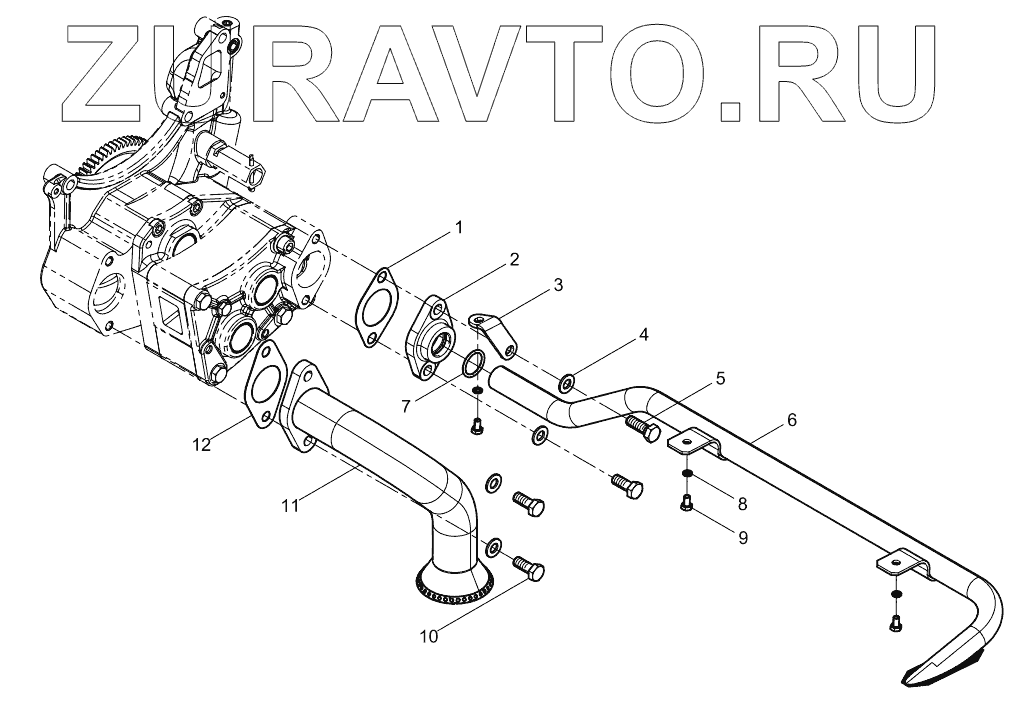 ZURAVTO.RU

1
2
3
4
5
6
7
8
9
10
11
12