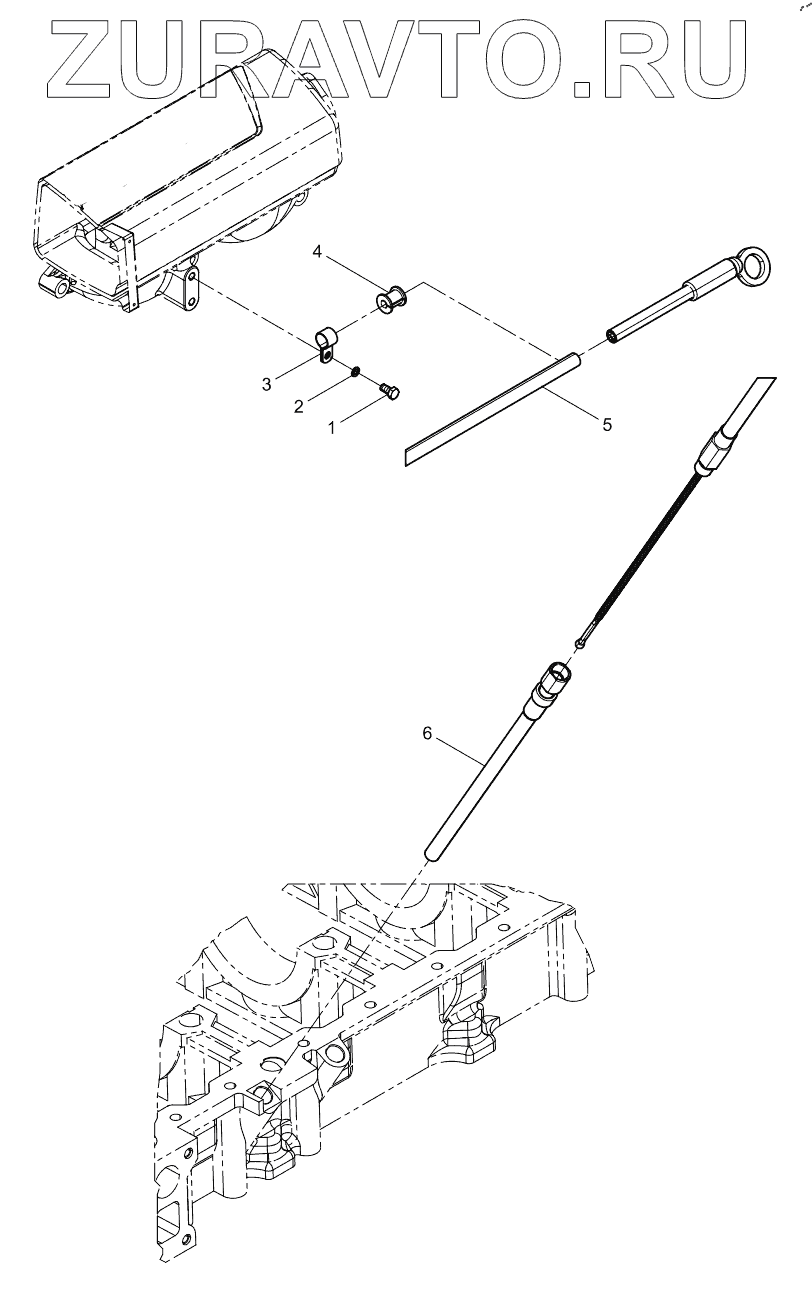 ZURAVTO.RU

4
3
2
1
5
6