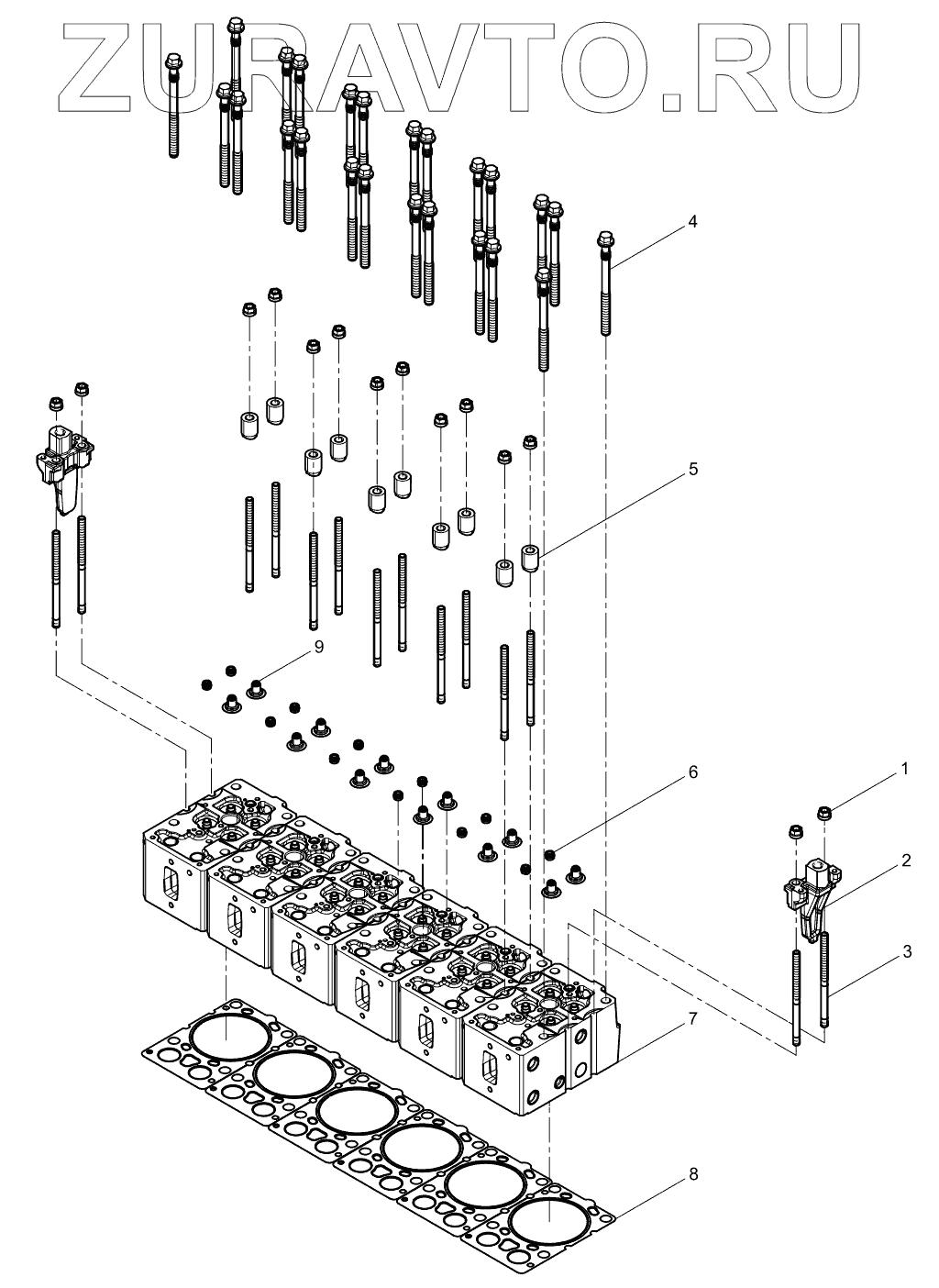 ZURAVTO.RU

4

5

9

6

1

2

3

7

8