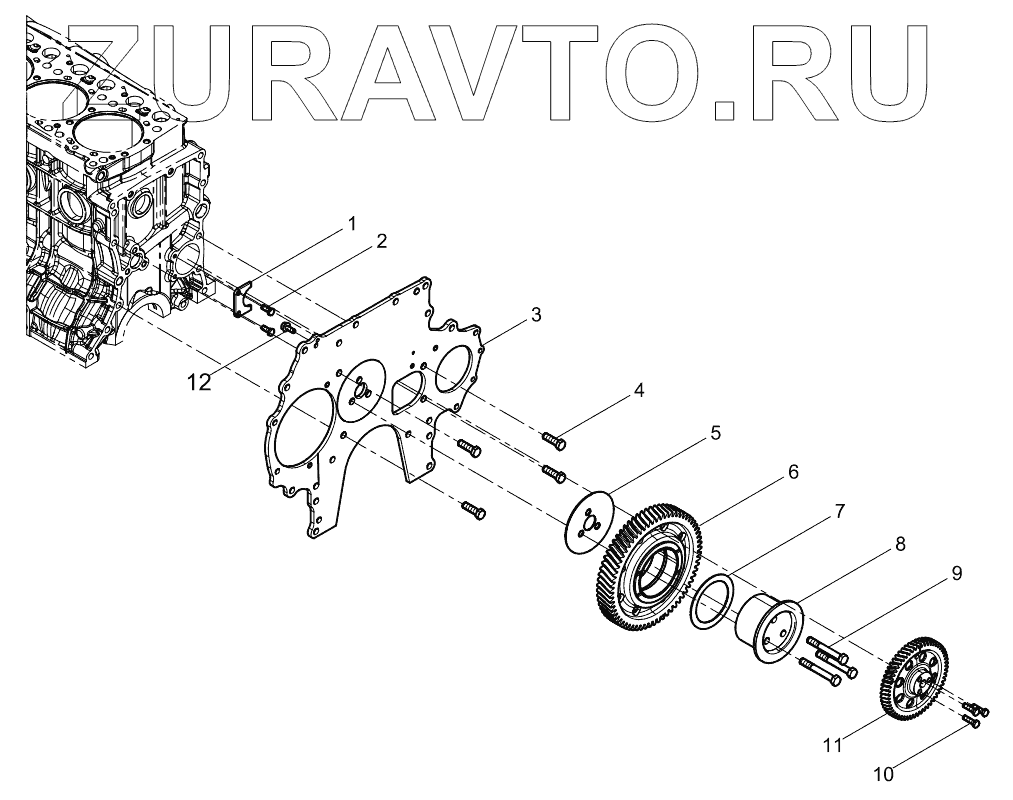 ZURAVTO.RU

1
2
3
12
4
5
6
7
8
9
11
10