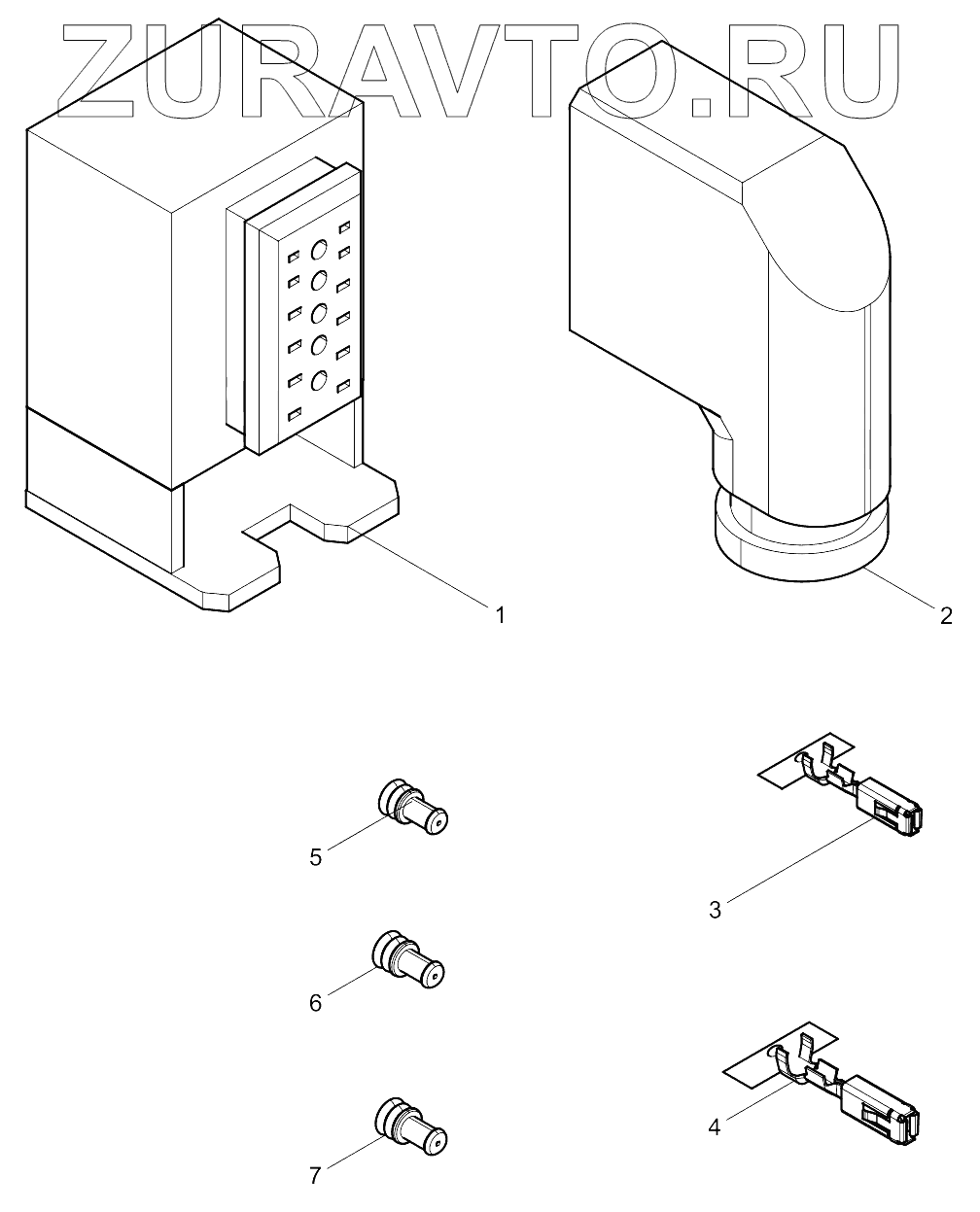 ZURAVTO.RU

1

2

5

3

6

4

7