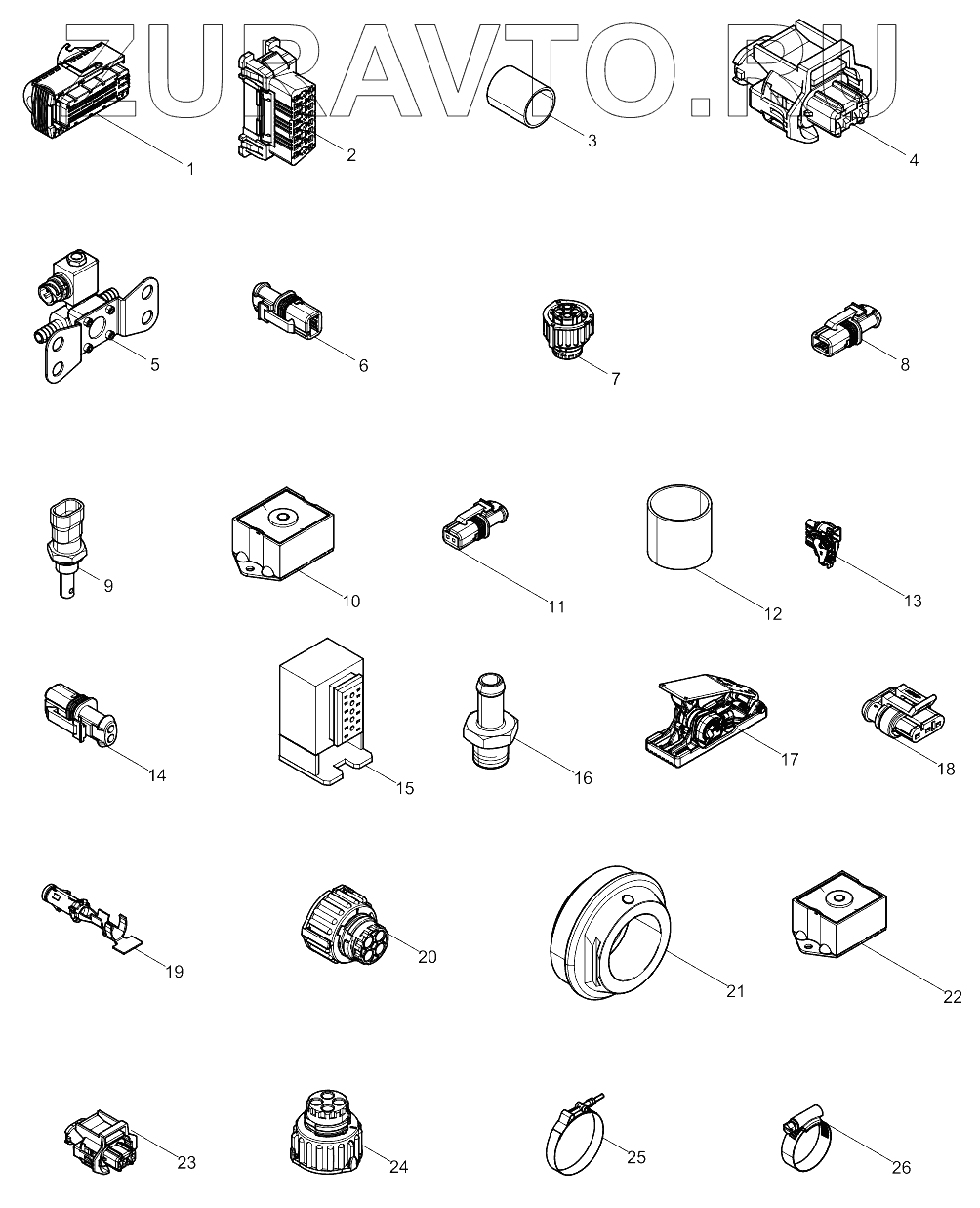 ZURAVTO.RU

1
2
3
4
5
6
7
8
9
10
11
12
13
14
15
16
17
18
19
20
21
22
23
24
25
26