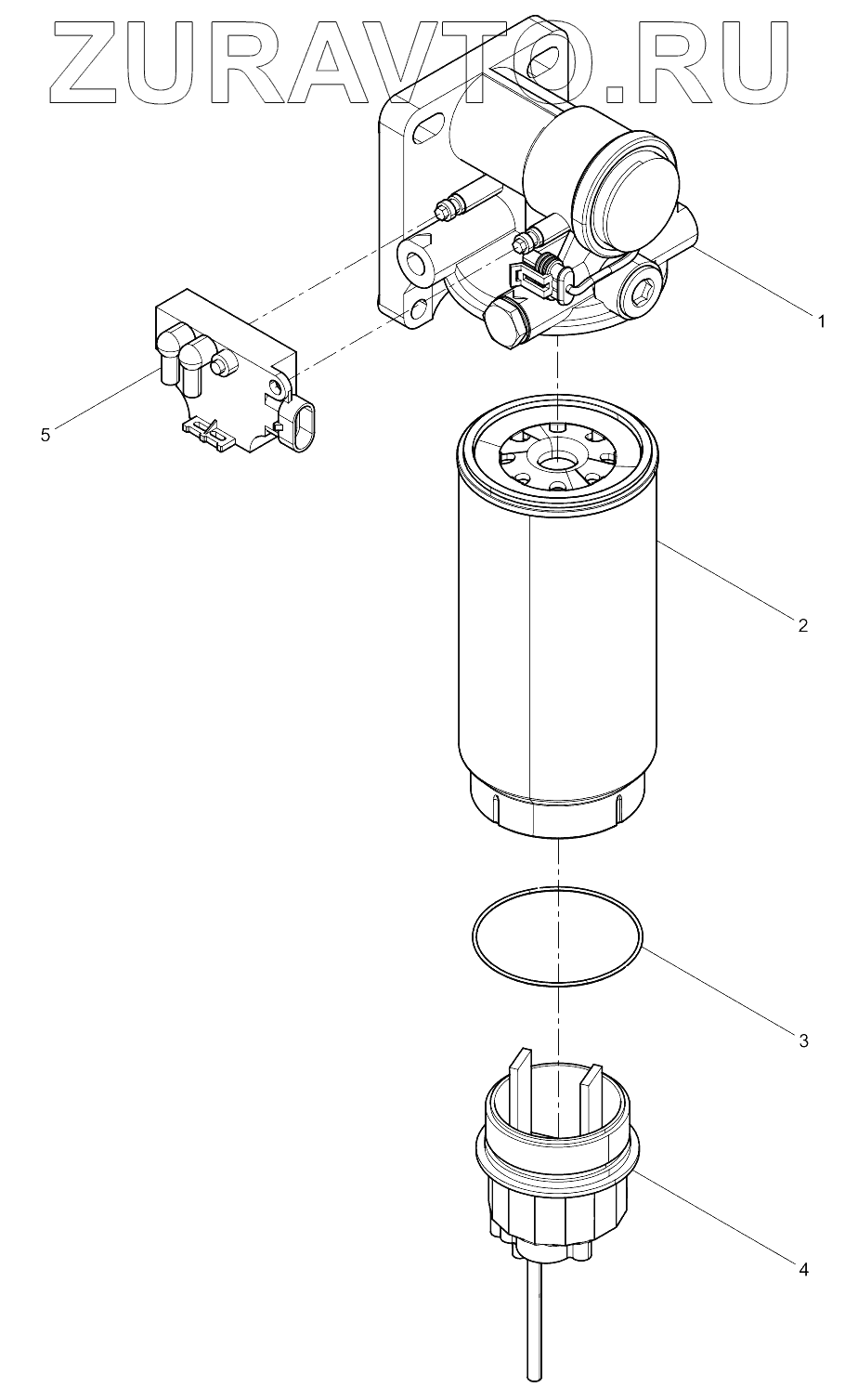 ZURAVTO.RU

1

5

2

3

4