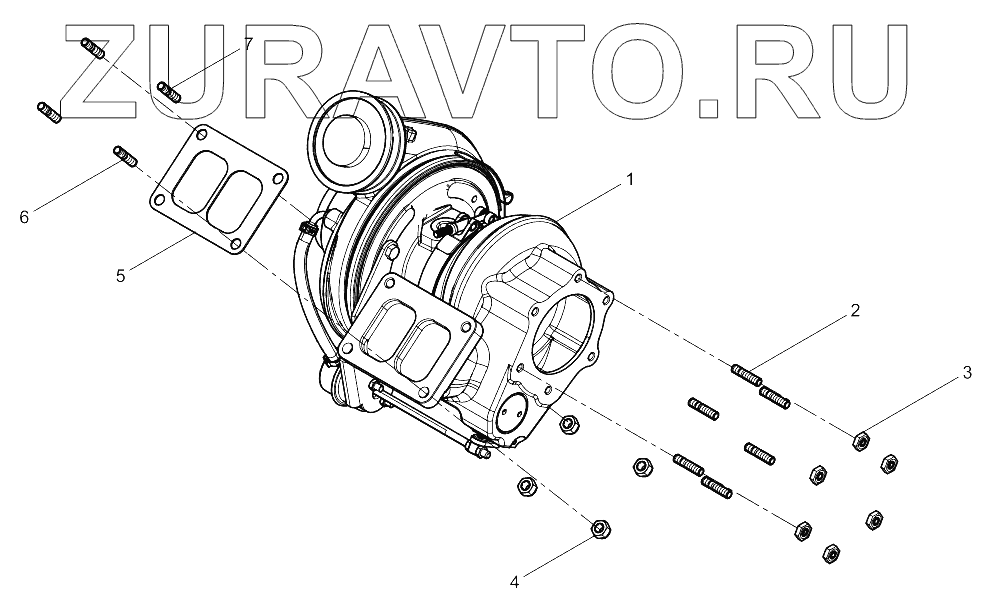 ZURAVTO.RU

7
6
5
1
2
3
4