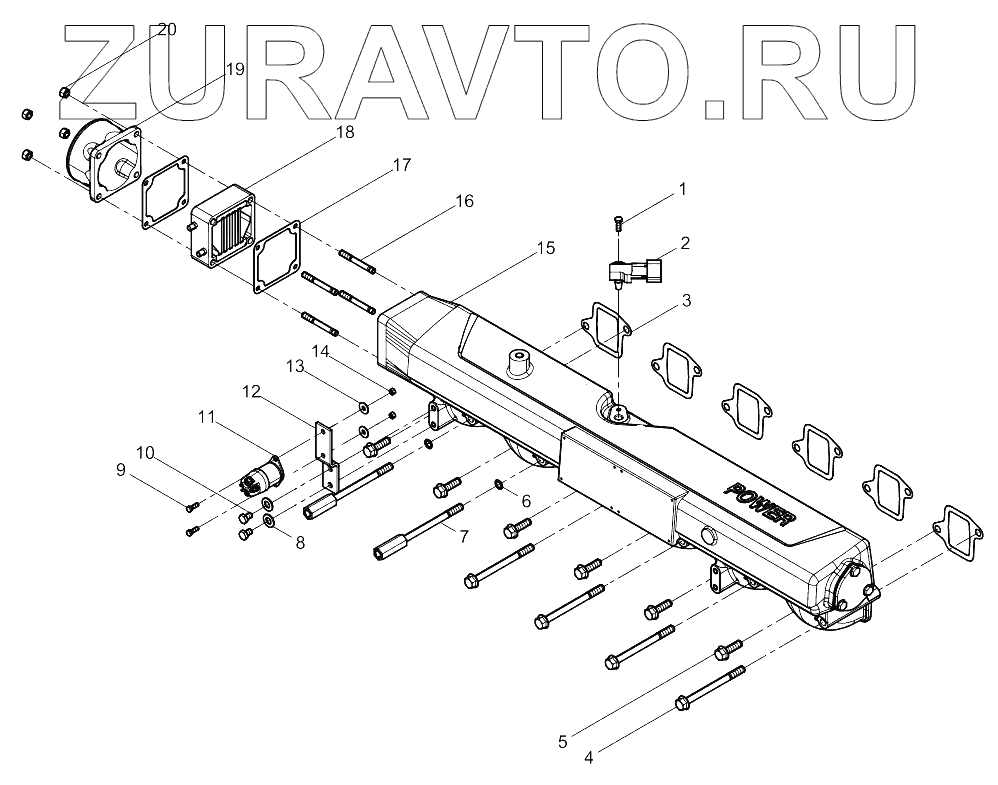 ZURAVTO.RU

20
19
18
17
16
15
1
2
3
14
13
12
11
10
9
8
7
6
POWER
5
4