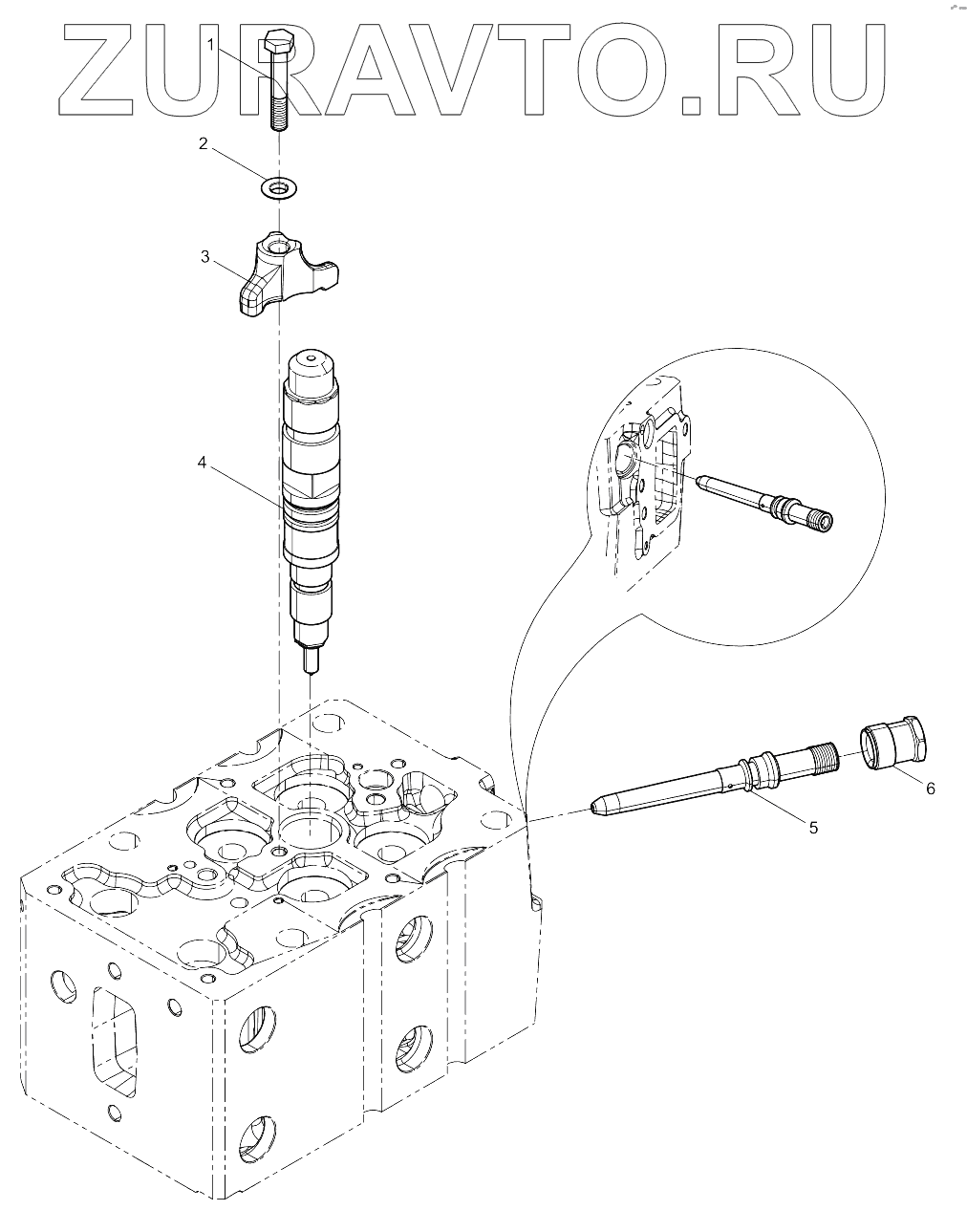 ZURAVTO.RU

1
2
3
4
5
6