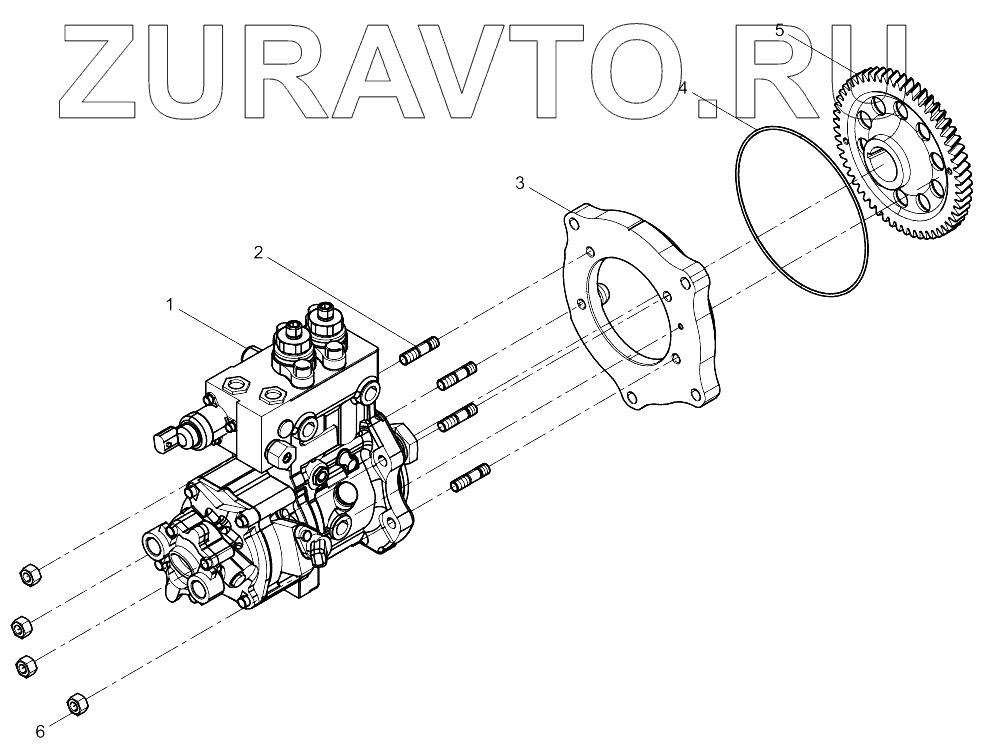 ZURAVTO.RU
5
4
3
2
1
6