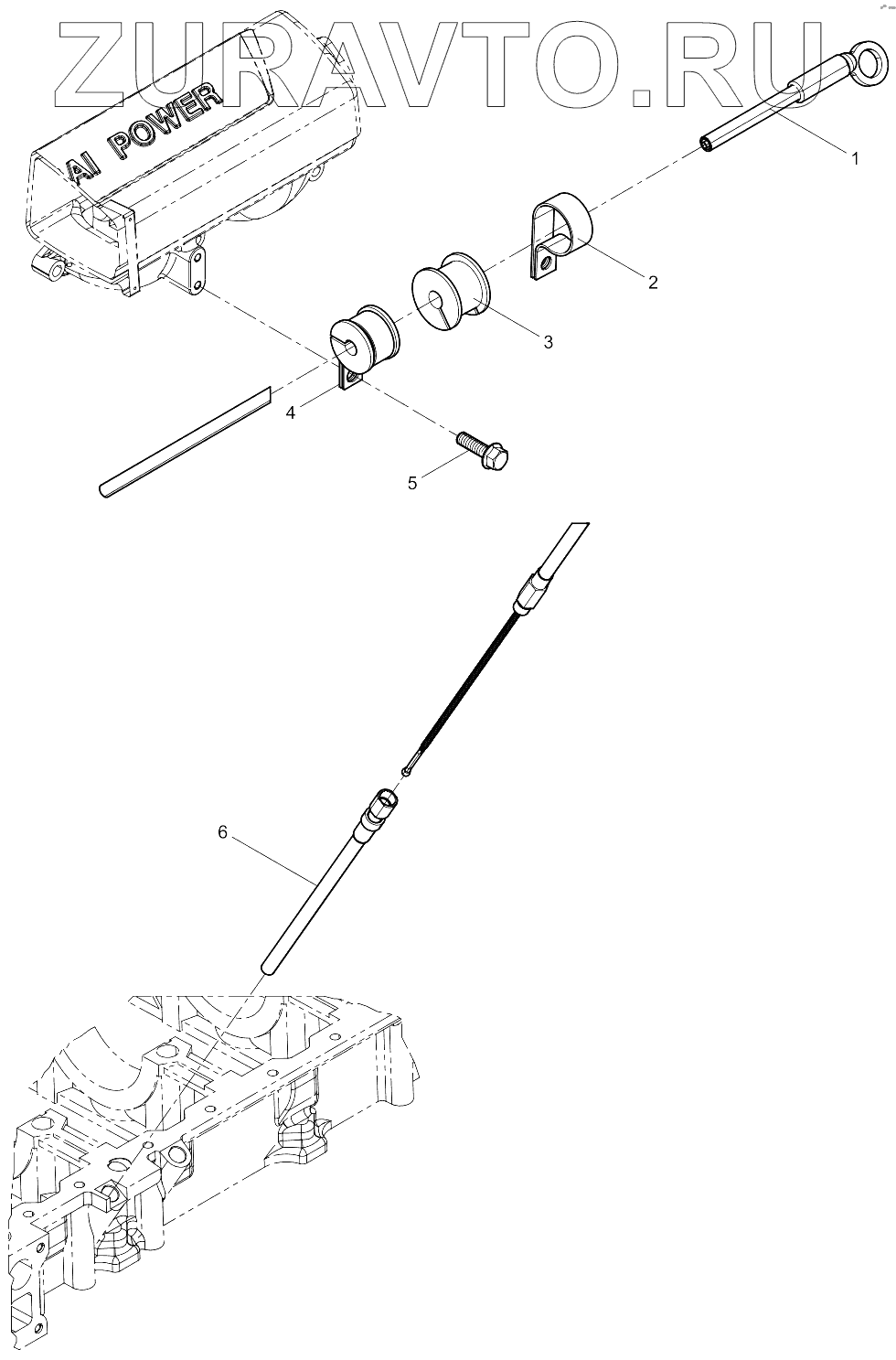 ZURAVTO.RU

AI POWER

1
2
3
4
5
6