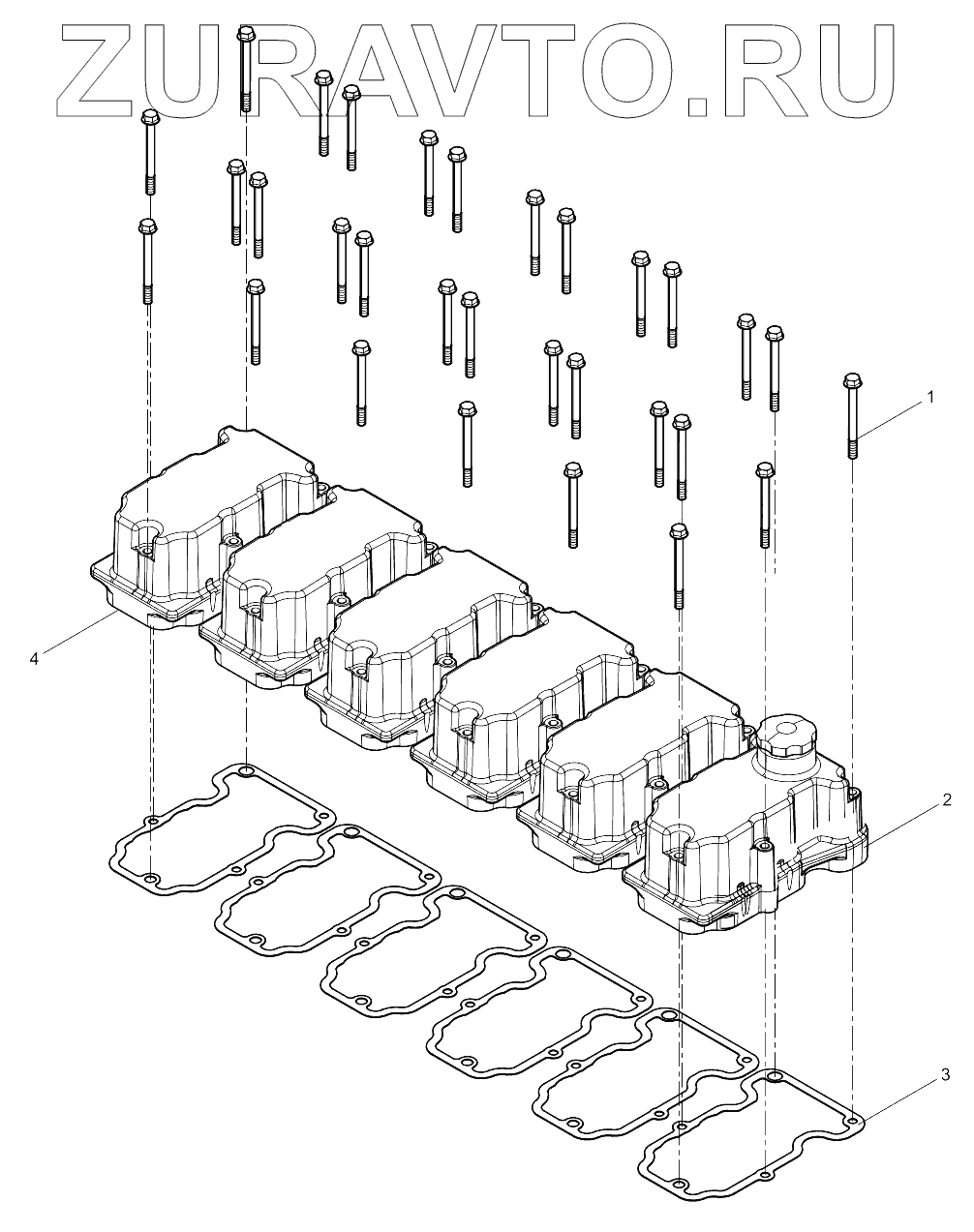 ZURAVTO.RU

1

4

2

3