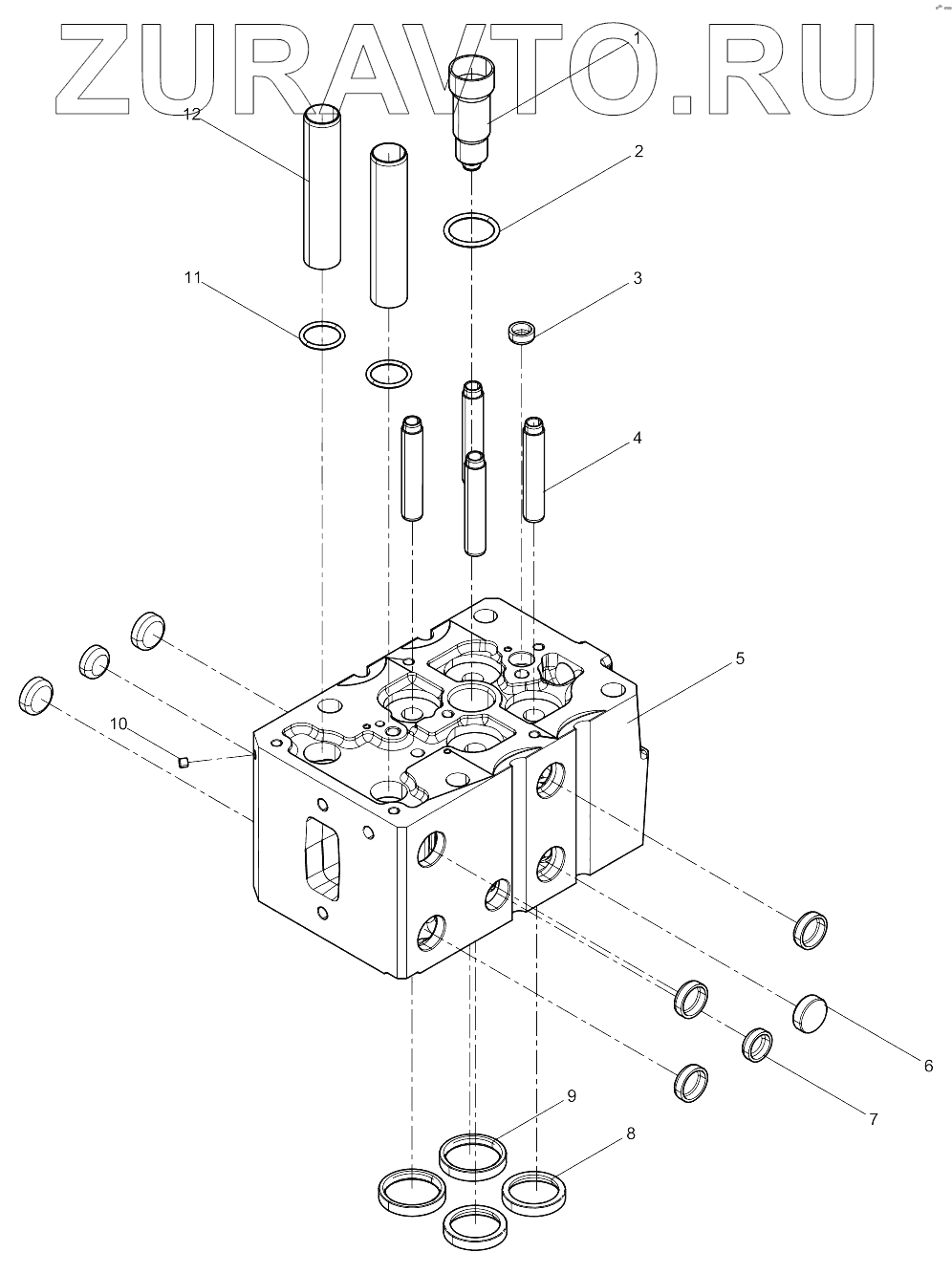 ZURAVTO.RU

1
12
2
11
3
4
5
10
6
7
9
8