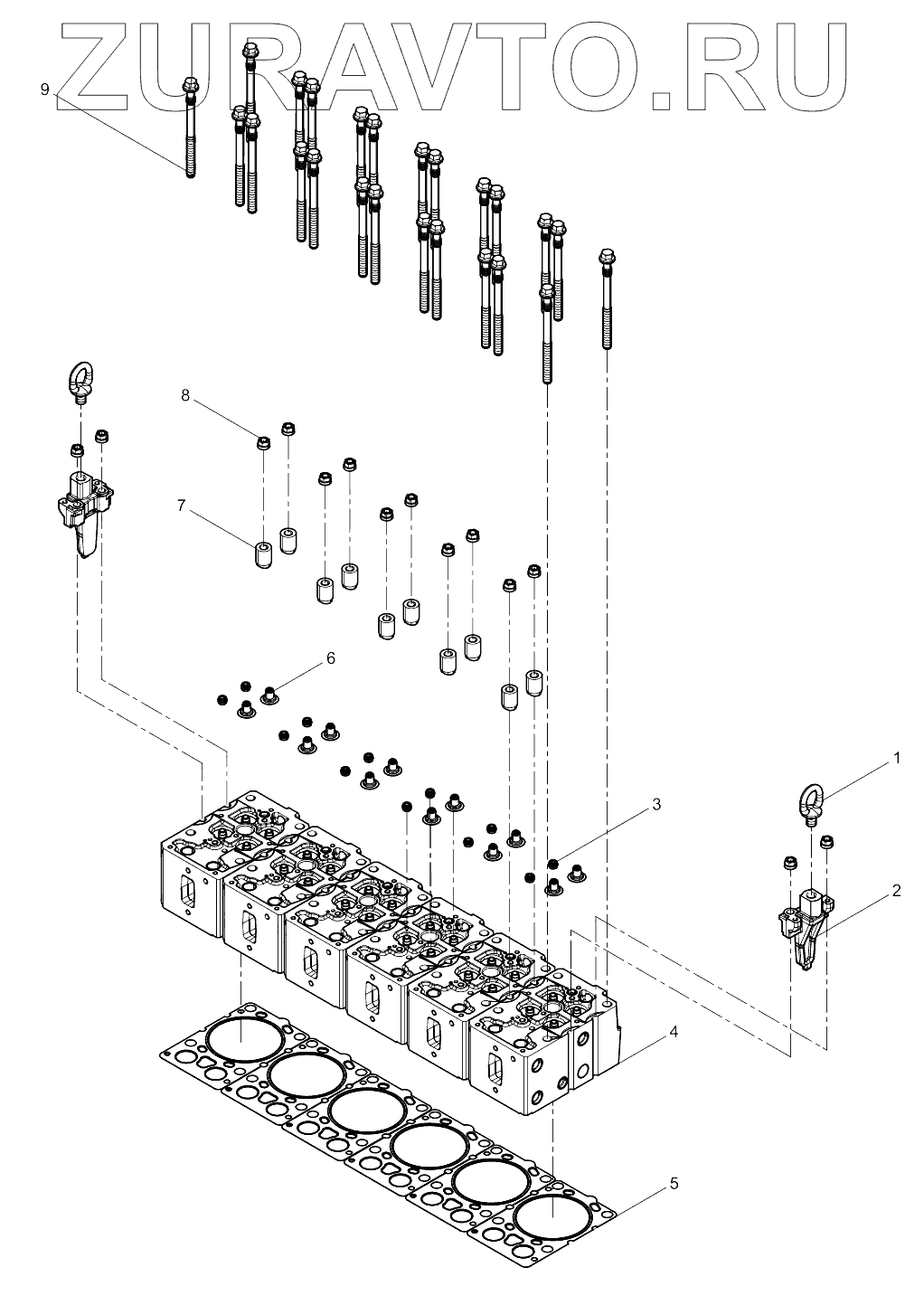 ZURAVTO.RU

9
8
7
6
1
3
2
4
5