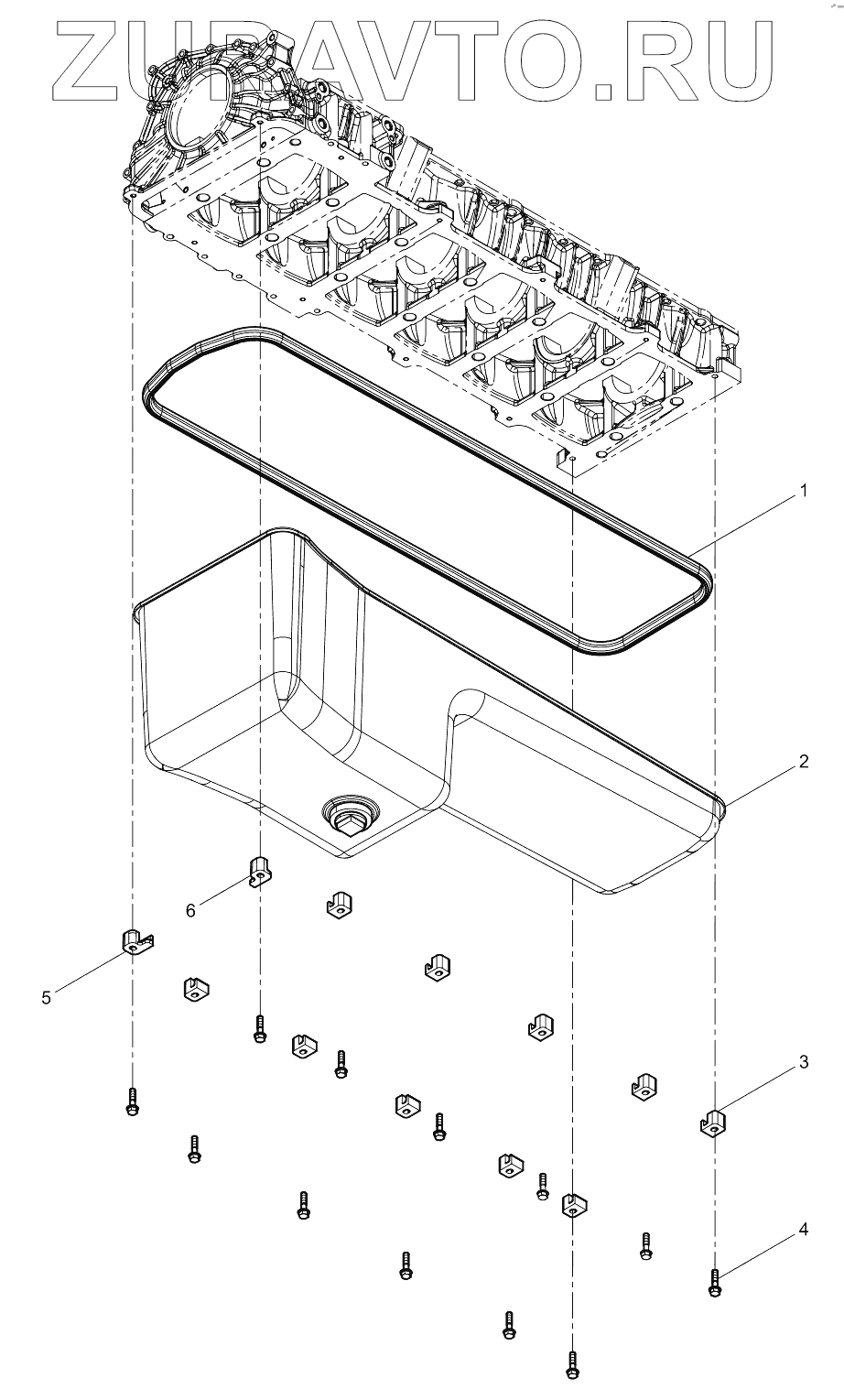 ZUPAVTO.RU

1

2

6

5

3

4