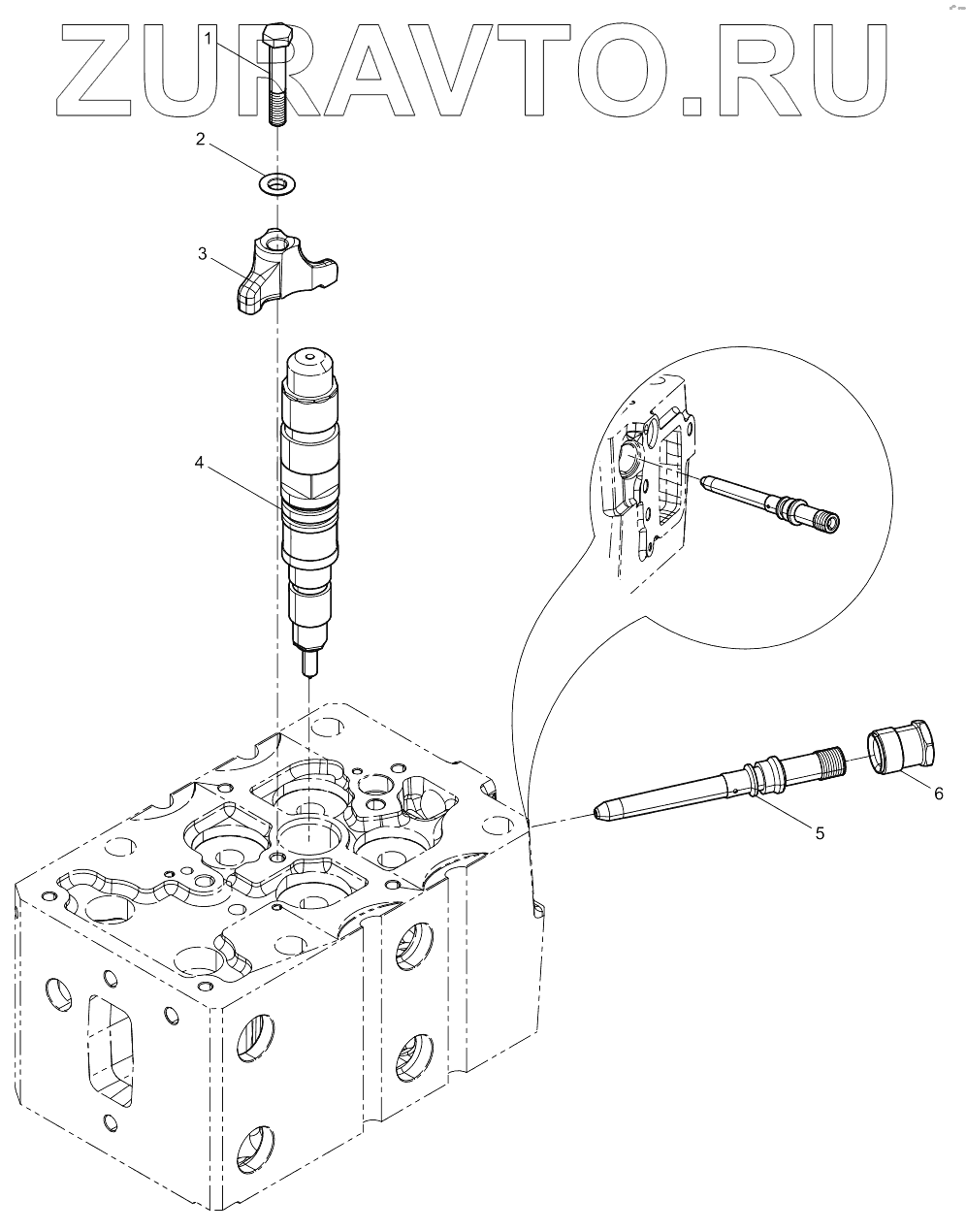 ZURAVTO.RU

1

2

3

4

5

6