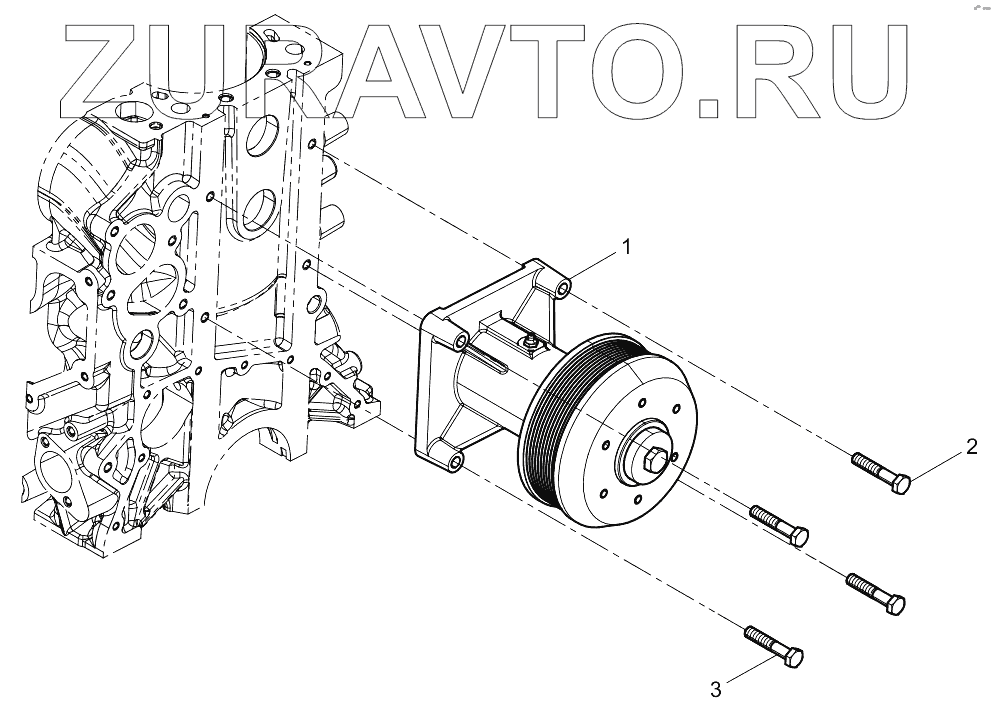 ZURAVTO.RU

1

2

3