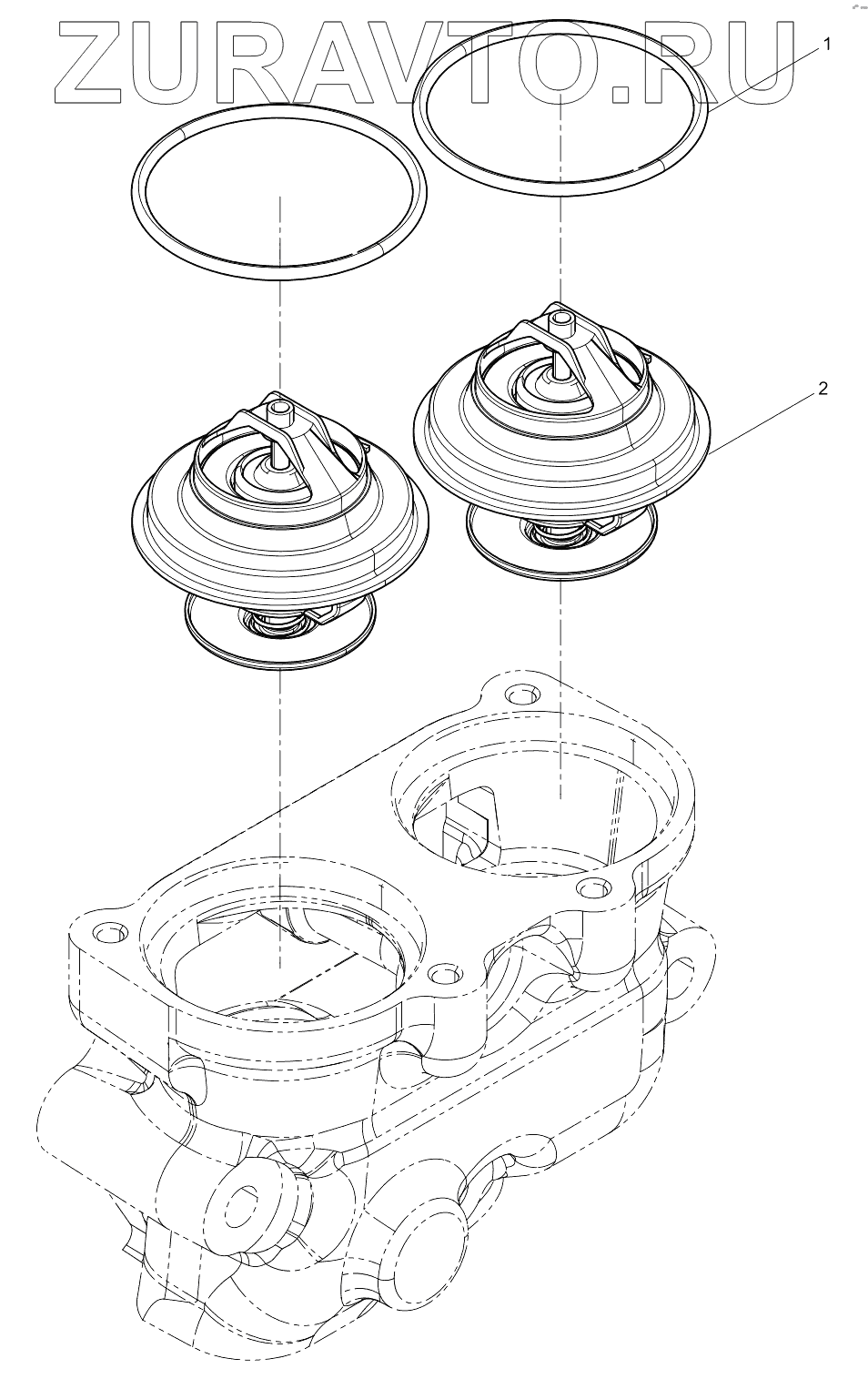 ZURAVTO.RU
1
2