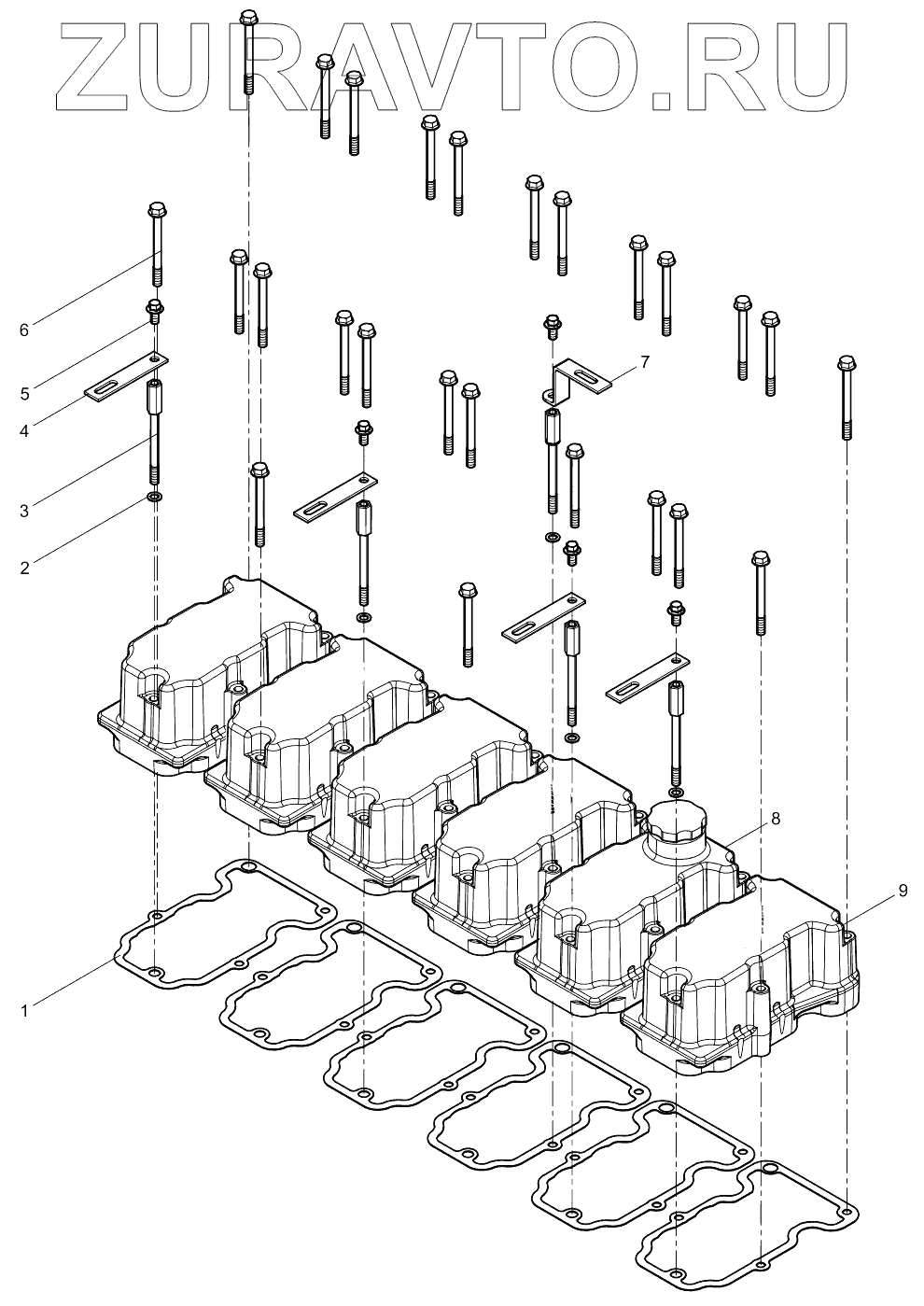 ZURAVTO.RU

6
5
4
3
2
7
8
9
1