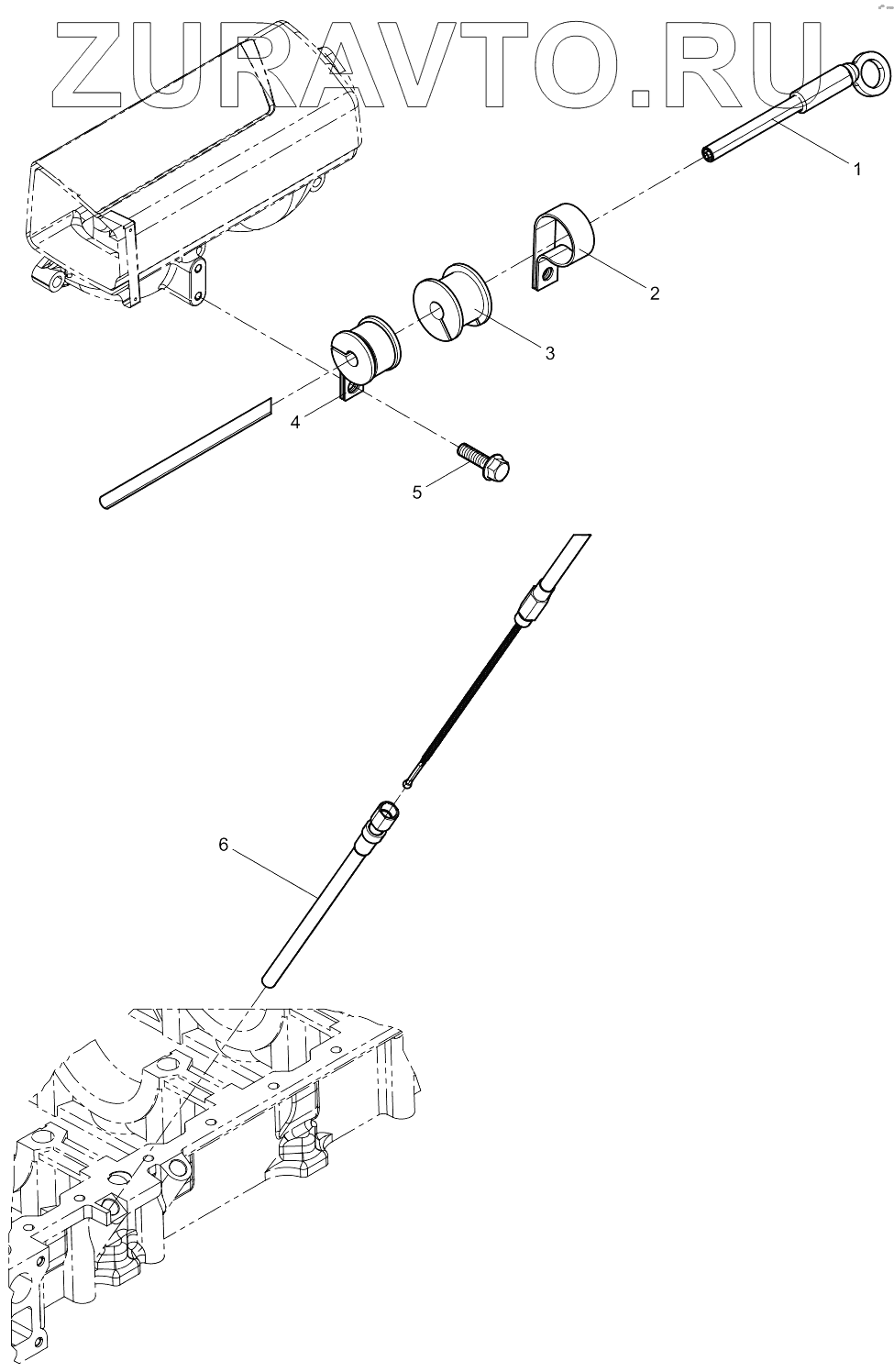 ZURAVTO.RU

1

2

3

4

5

6