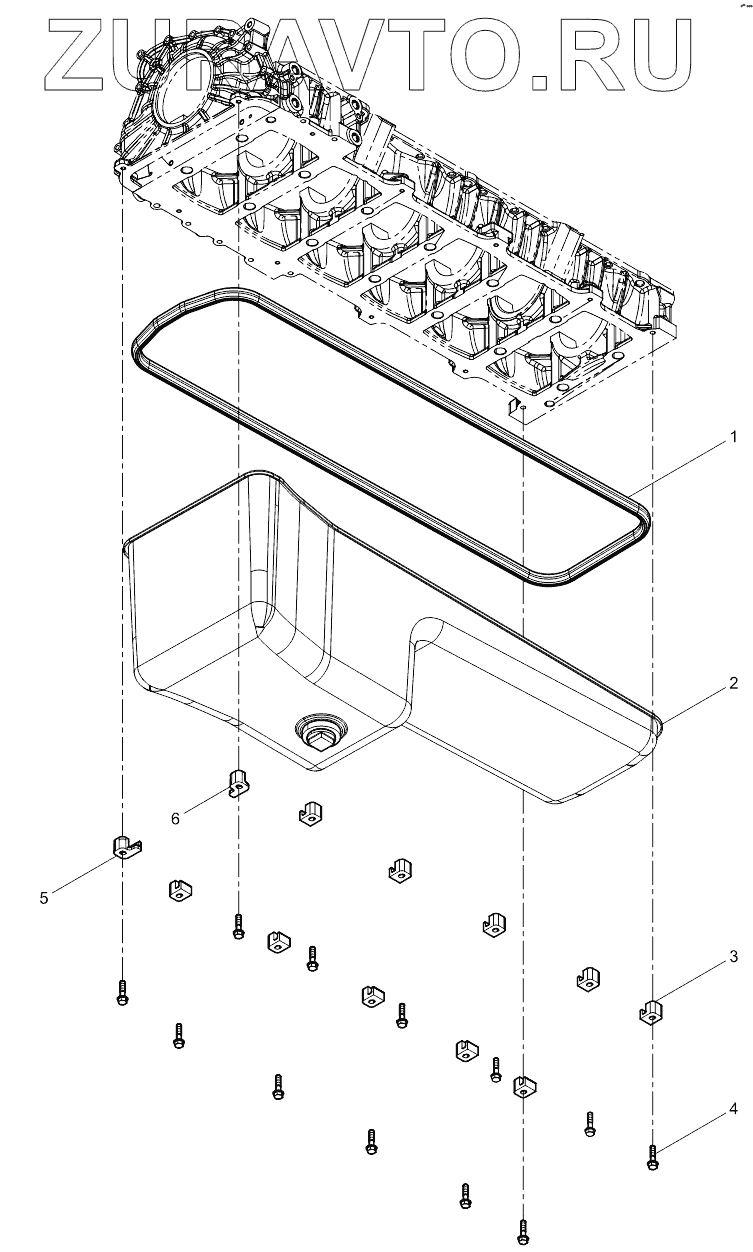 ZUPAVTO.RU

1

2

6

5

3

4